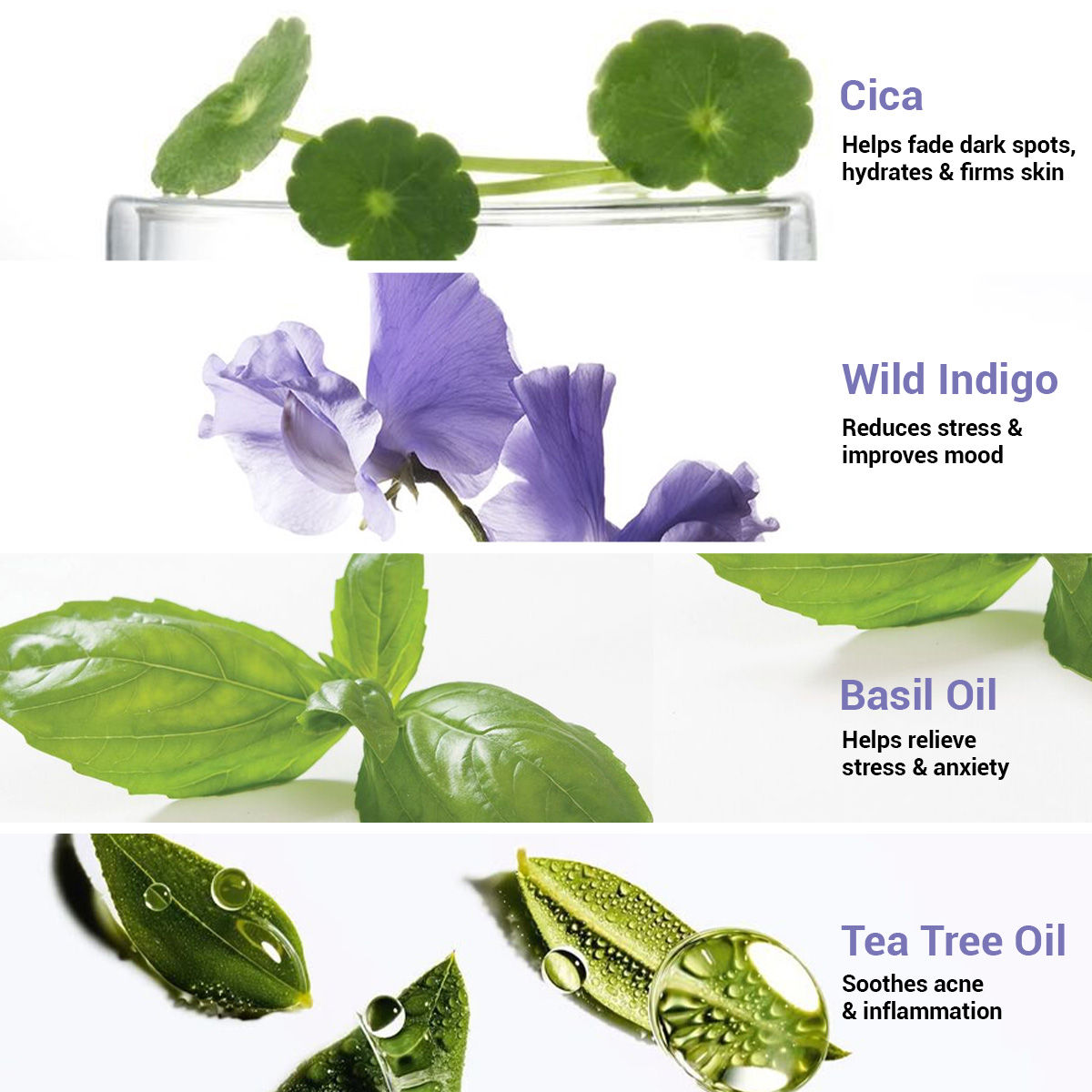 Cica
Helps fade dark spots, hydrates & firms skin

Wild Indigo
Reduces stress & improves mood

Basil Oil
Helps relieve stress & anxiety

Tea Tree Oil
Soothes acne & inflammation