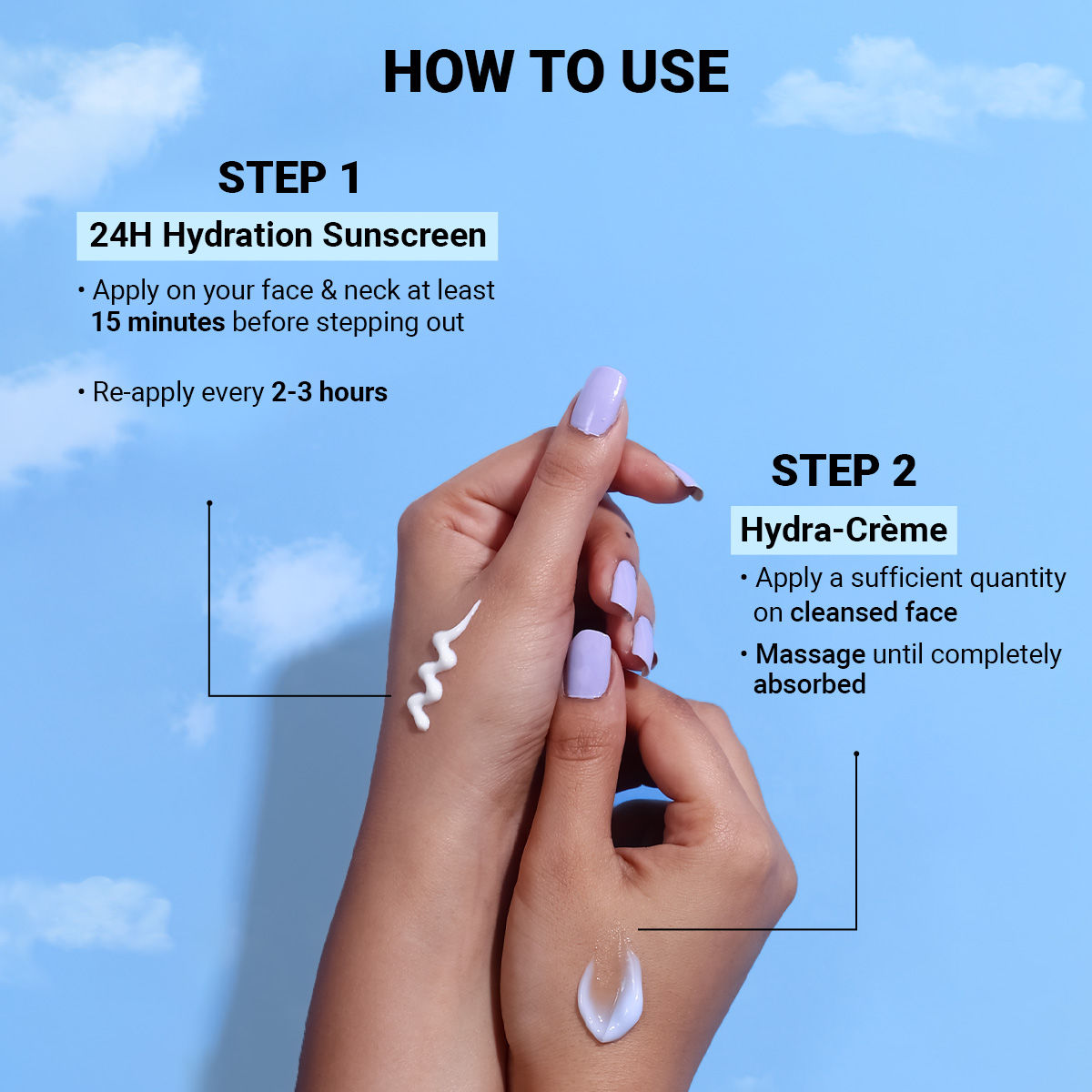 HOW TO USE

STEP 1

24H Hydration Sunscreen

• Apply on your face & neck at least 15 minutes before stepping out

• Re-apply every 2-3 hours

STEP 2

Hydra-Crème

• Apply a sufficient quantity on cleansed face

• Massage until completely absorbed