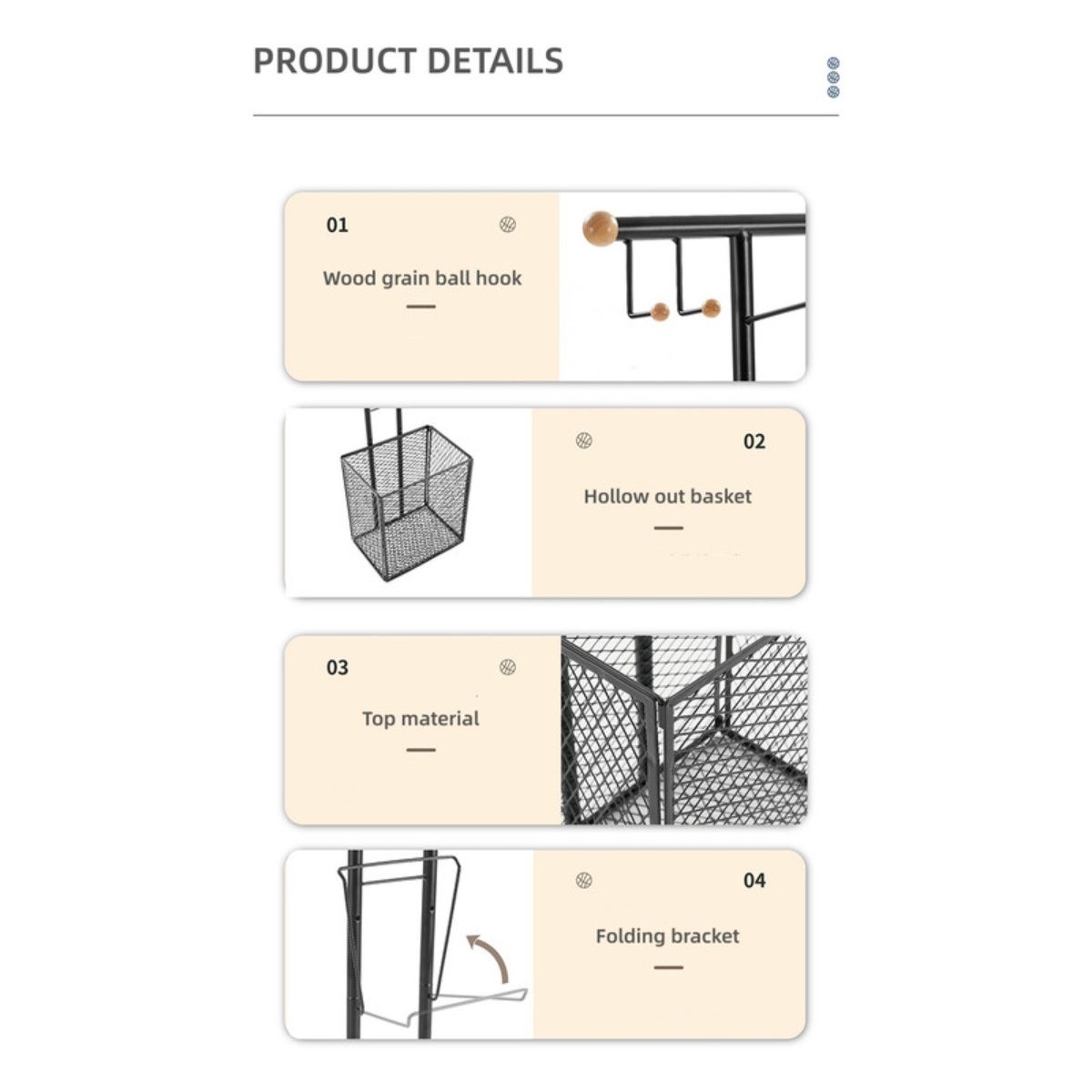 PRODUCT DETAILS

01

Wood grain ball hook

02

Hollow out basket

03

Top material

04

Folding bracket