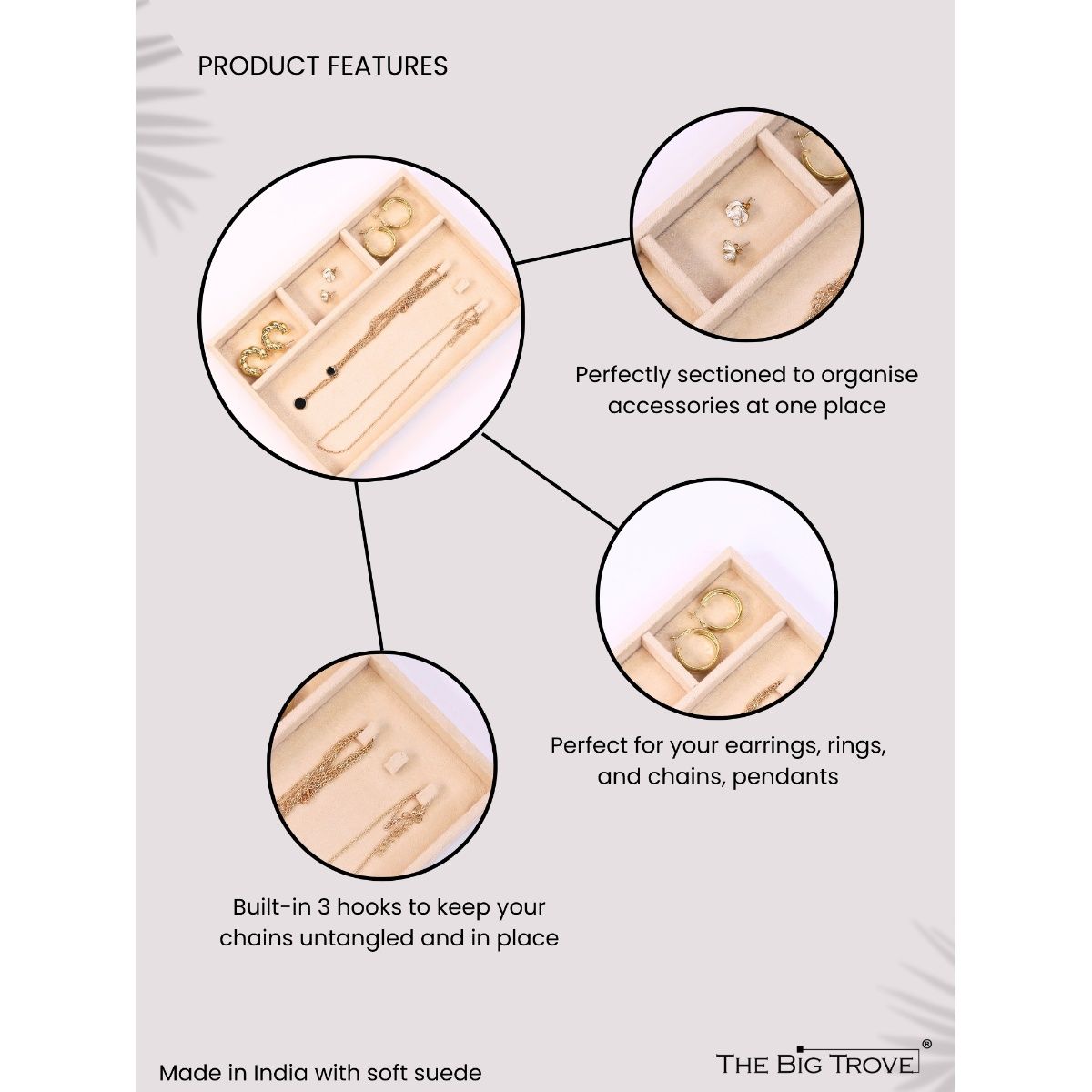 PRODUCT FEATURES

Perfectly sectioned to organise accessories at one place

Perfect for your earrings, rings, and chains, pendants

Built-in 3 hooks to keep your chains untangled and in place

Made in India with soft suede

THE BIG TROVE®