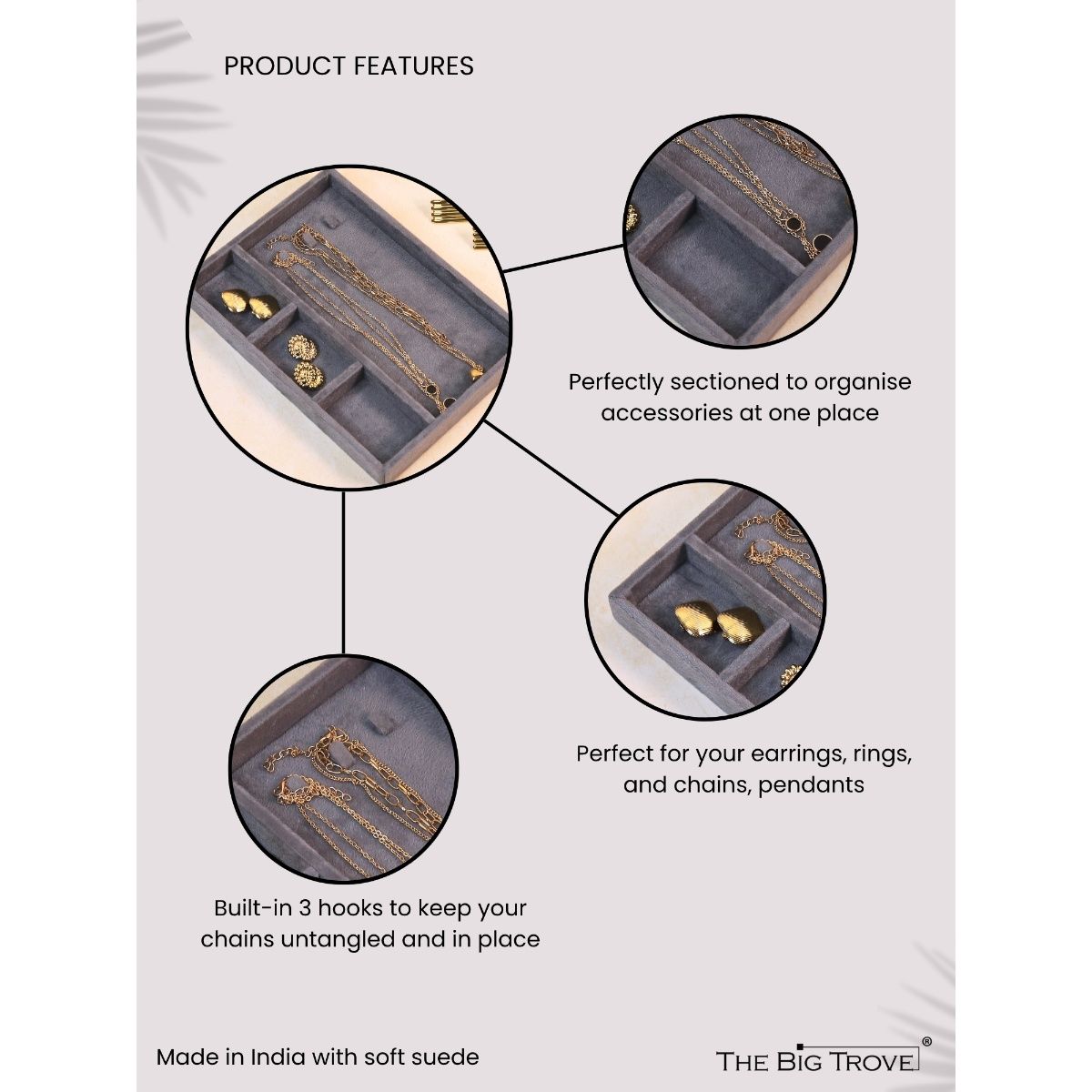 PRODUCT FEATURES

Perfectly sectioned to organise accessories at one place

Perfect for your earrings, rings, and chains, pendants

Built-in 3 hooks to keep your chains untangled and in place

Made in India with soft suede

THE BIG TROVE®