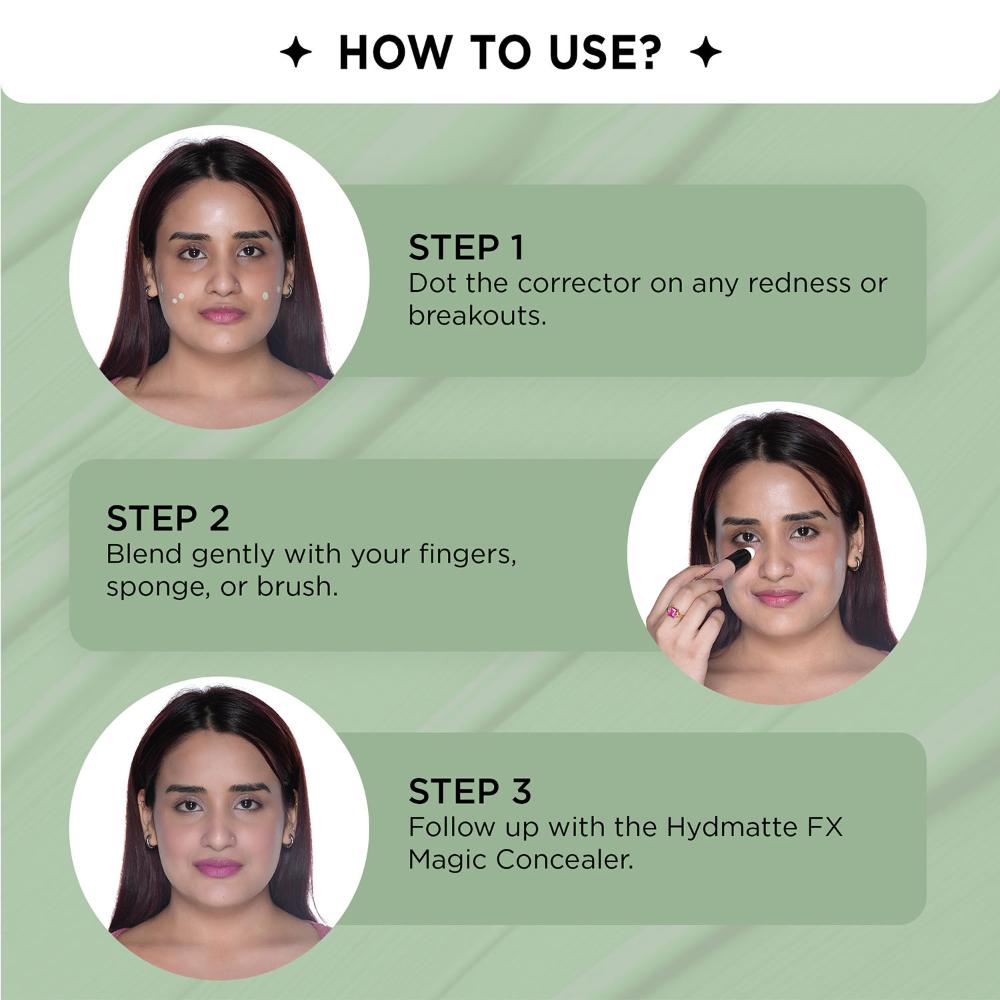 ✦ HOW TO USE? ✦

STEP 1
Dot the corrector on any redness or breakouts.

STEP 2
Blend gently with your fingers, sponge, or brush.

STEP 3
Follow up with the Hydmatte FX Magic Concealer.