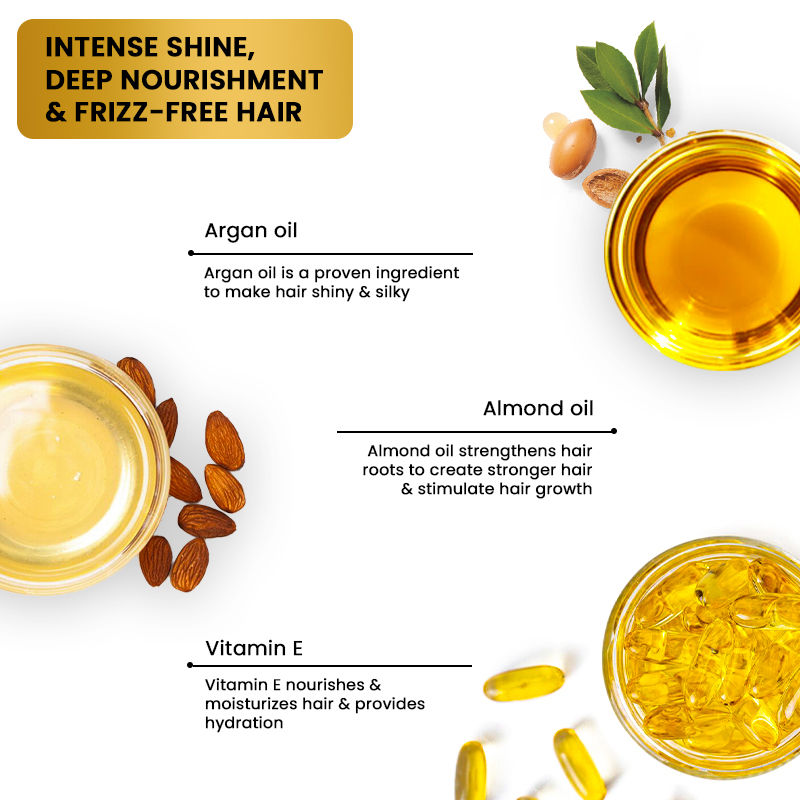 INTENSE SHINE, DEEP NOURISHMENT & FRIZZ-FREE HAIR

Argan oil

Argan oil is a proven ingredient to make hair shiny & silky

Almond oil

Almond oil strengthens hair roots to create stronger hair & stimulate hair growth

Vitamin E

Vitamin E nourishes & moisturizes hair & provides hydration