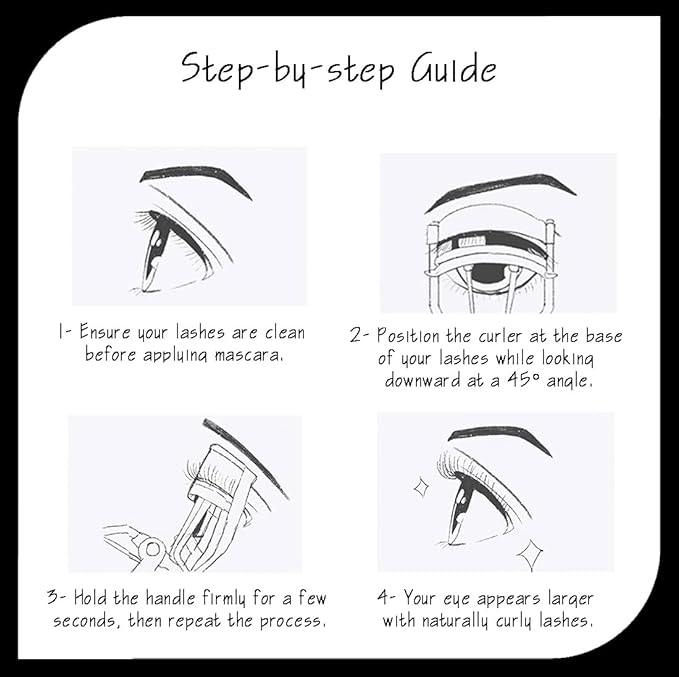 Step-by-step Guide

1- Ensure your lashes are clean before applying mascara.

2- Position the curler at the base of your lashes while looking downward at a 45° angle.

3- Hold the handle firmly for a few seconds, then repeat the process.

4- Your eye appears larger with naturally curly lashes.