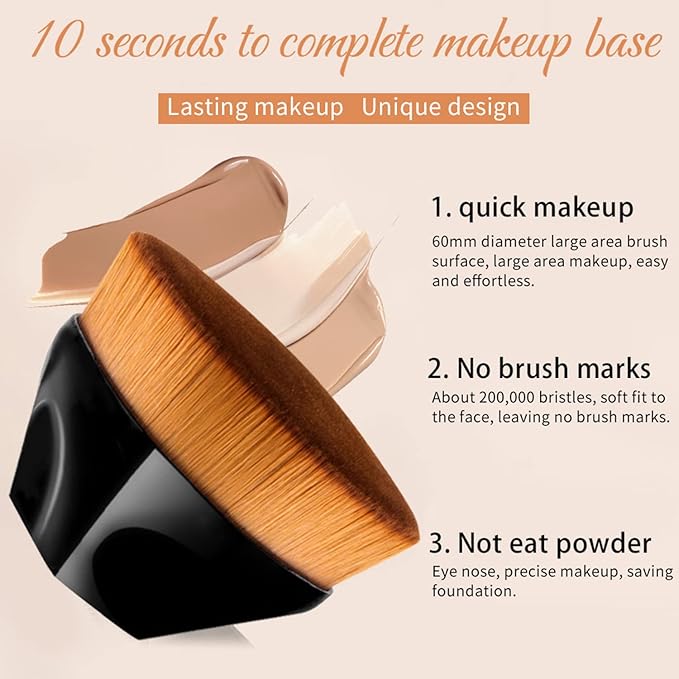 10 seconds to complete makeup base

Lasting makeup Unique design

1. quick makeup

60mm diameter large area brush surface, large area makeup, easy and effortless.

2. No brush marks

About 200,000 bristles, soft fit to the face, leaving no brush marks.

3. Not eat powder

Eye nose, precise makeup, saving foundation.