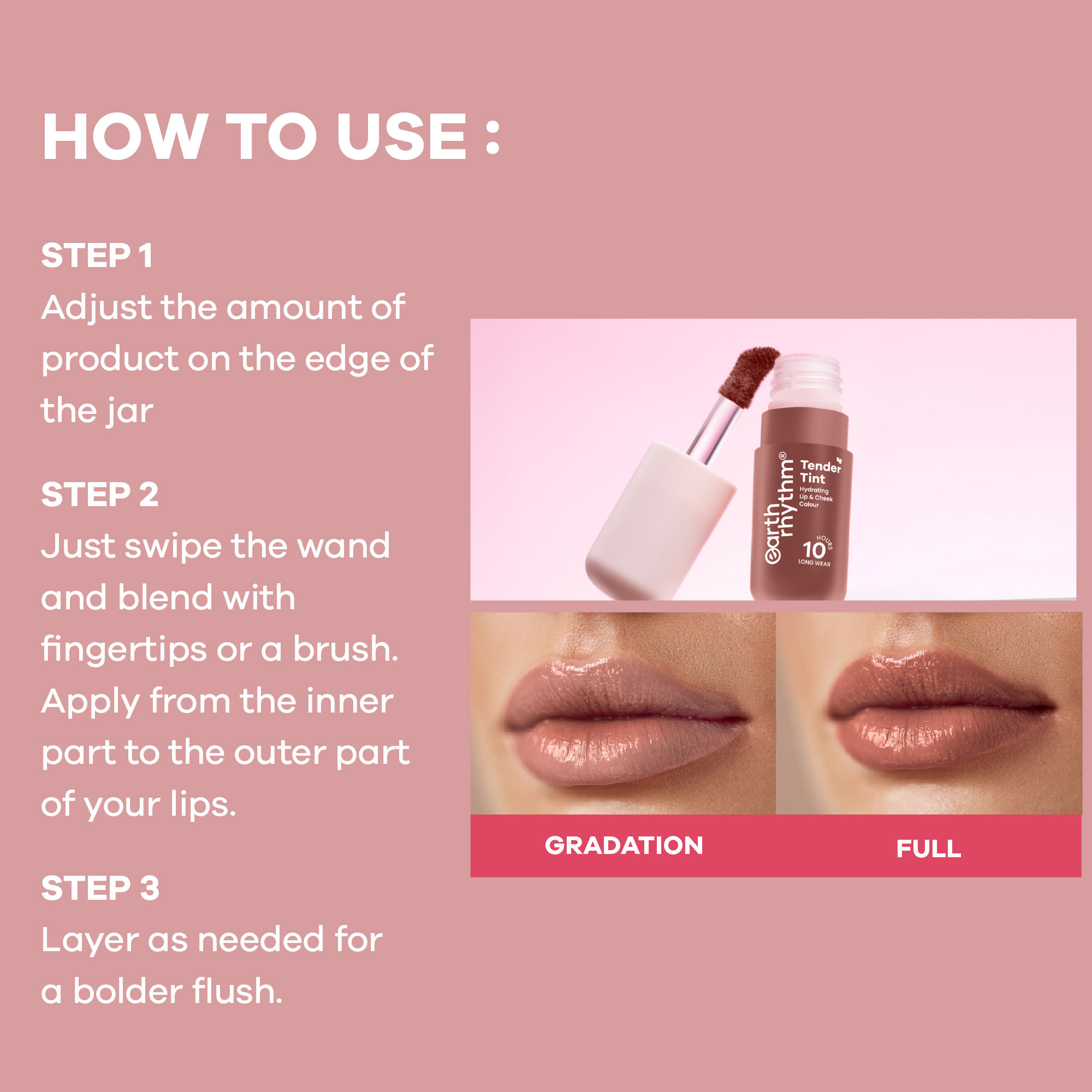 HOW TO USE :

STEP 1
Adjust the amount of product on the edge of the jar

STEP 2
Just swipe the wand and blend with fingertips or a brush. Apply from the inner part to the outer part of your lips.

STEP 3
Layer as needed for a bolder flush.

earth rhythm®
Tender Tint
Hydrating Lip & Cheek Colour
10 HOURS
LONG WEAR

GRADATION

FULL