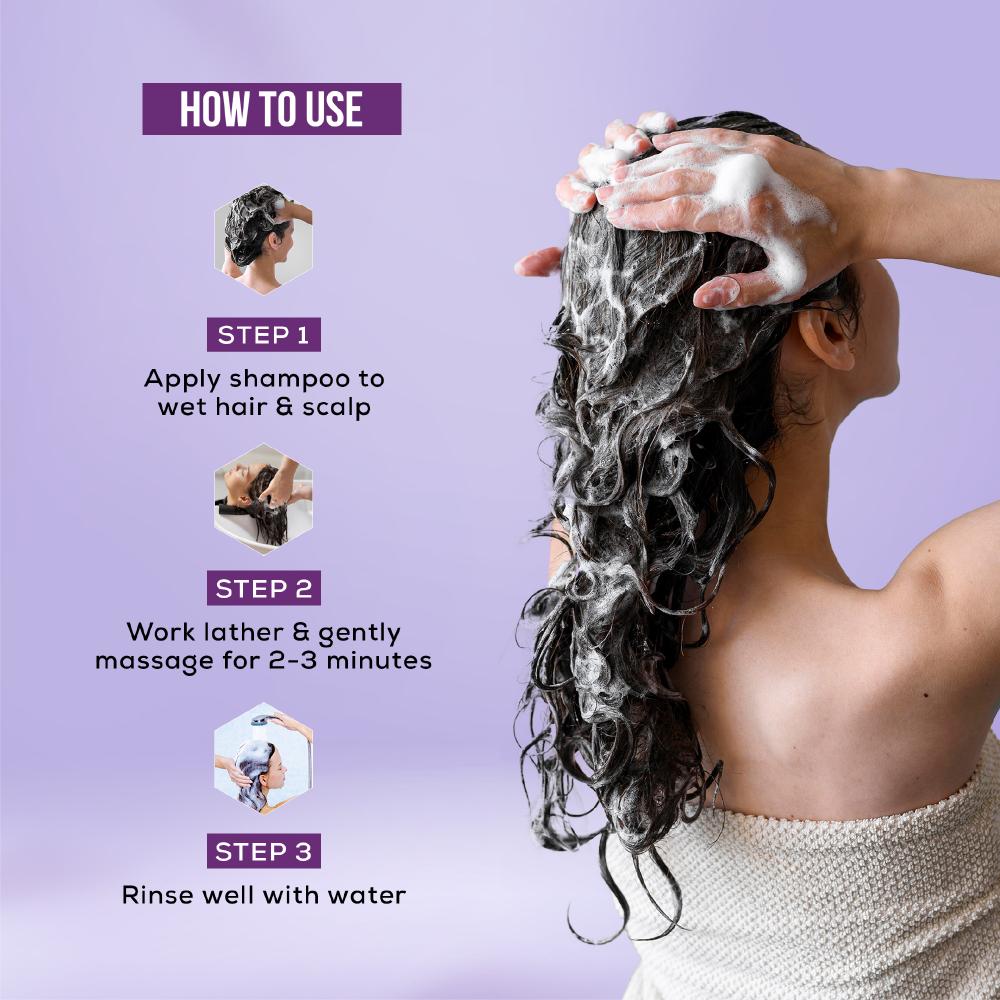 HOW TO USE

STEP 1

Apply shampoo to wet hair & scalp

STEP 2

Work lather & gently massage for 2-3 minutes

STEP 3

Rinse well with water