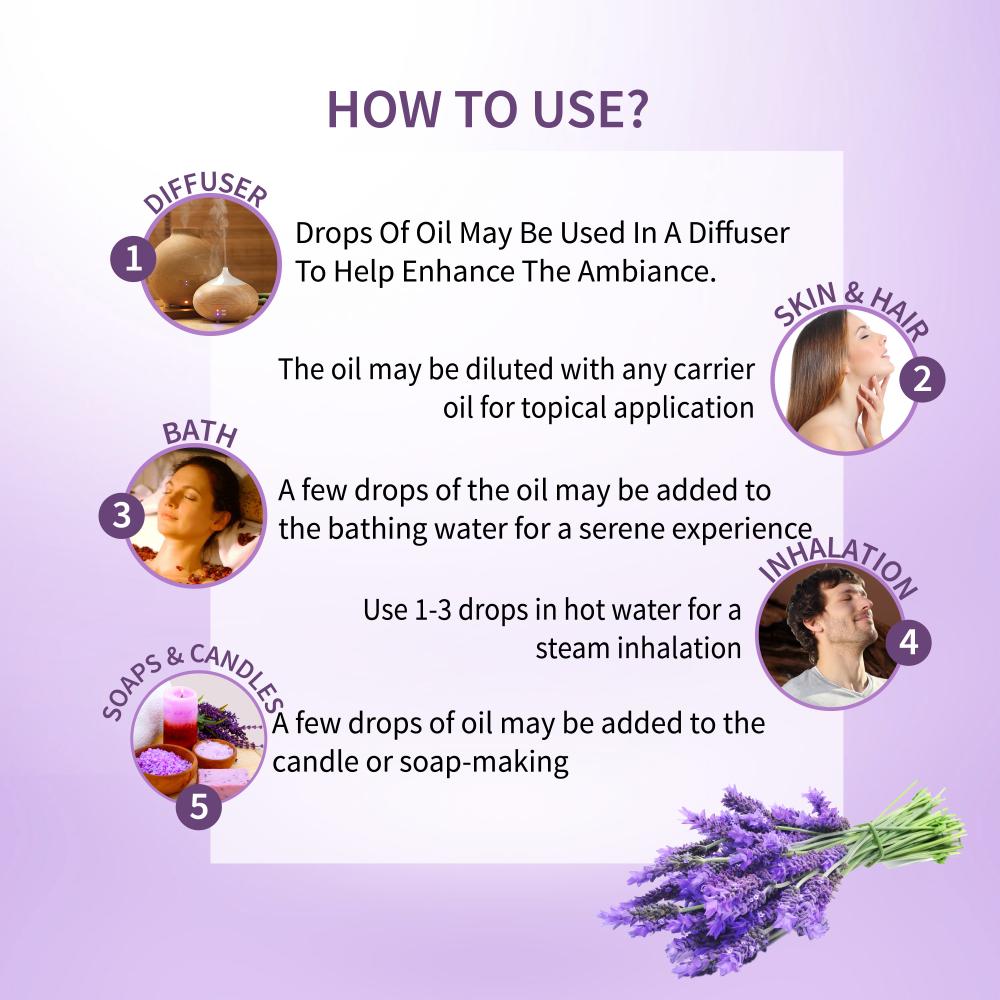 HOW TO USE?

DIFFUSER

1

Drops Of Oil May Be Used In A Diffuser To Help Enhance The Ambiance.

SKIN & HAIR

2

The oil may be diluted with any carrier oil for topical application

BATH

3

A few drops of the oil may be added to the bathing water for a serene experience

INHALATION

4

Use 1-3 drops in hot water for a steam inhalation

SOAPS & CANDLES

5

A few drops of oil may be added to the candle or soap-making