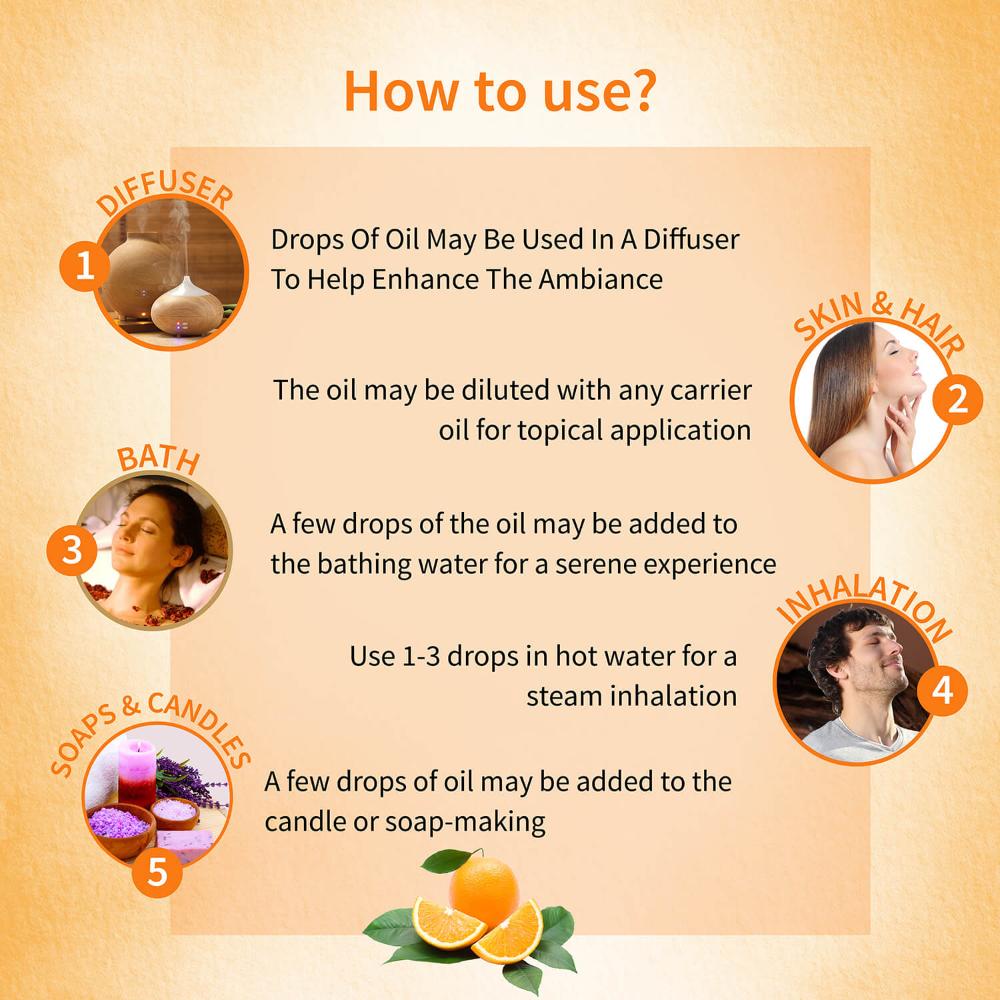 How to use?

DIFFUSER
1
Drops Of Oil May Be Used In A Diffuser To Help Enhance The Ambiance

SKIN & HAIR
2
The oil may be diluted with any carrier oil for topical application

BATH
3
A few drops of the oil may be added to the bathing water for a serene experience

INHALATION
4
Use 1-3 drops in hot water for a steam inhalation

SOAPS & CANDLES
5
A few drops of oil may be added to the candle or soap-making