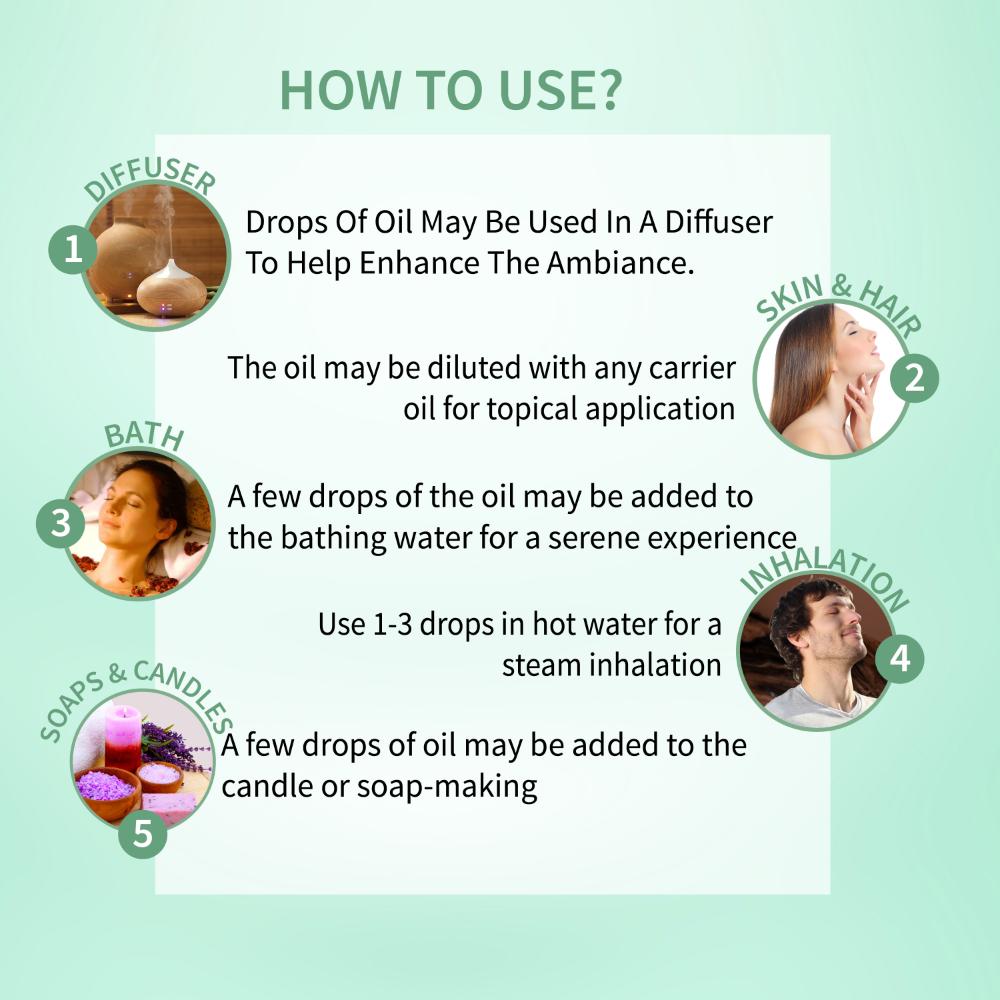 HOW TO USE?

DIFFUSER
1
Drops Of Oil May Be Used In A Diffuser To Help Enhance The Ambiance.

SKIN & HAIR
2
The oil may be diluted with any carrier oil for topical application

BATH
3
A few drops of the oil may be added to the bathing water for a serene experience

INHALATION
4
Use 1-3 drops in hot water for a steam inhalation

SOAPS & CANDLES
5
A few drops of oil may be added to the candle or soap-making