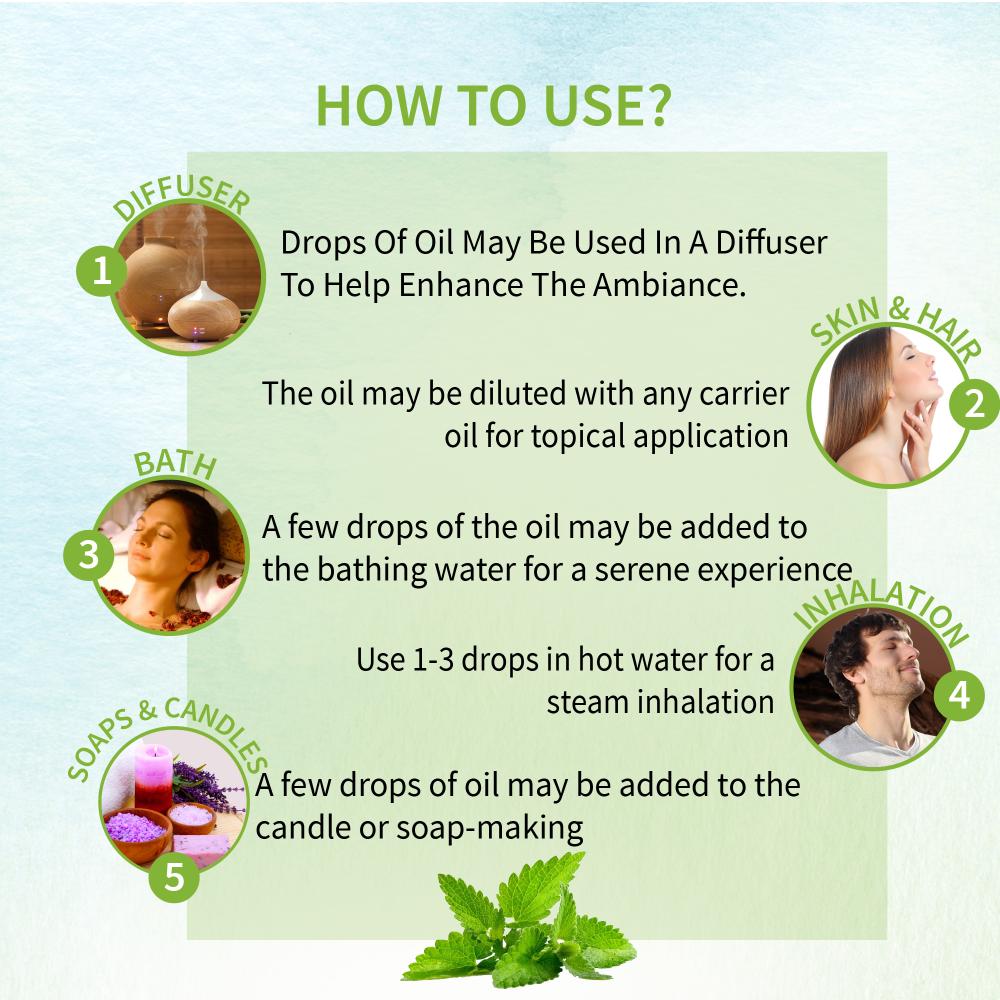 HOW TO USE?

DIFFUSER

1

Drops Of Oil May Be Used In A Diffuser To Help Enhance The Ambiance.

SKIN & HAIR

2

The oil may be diluted with any carrier oil for topical application

BATH

3

A few drops of the oil may be added to the bathing water for a serene experience

INHALATION

4

Use 1-3 drops in hot water for a steam inhalation

SOAPS & CANDLES

5

A few drops of oil may be added to the candle or soap-making