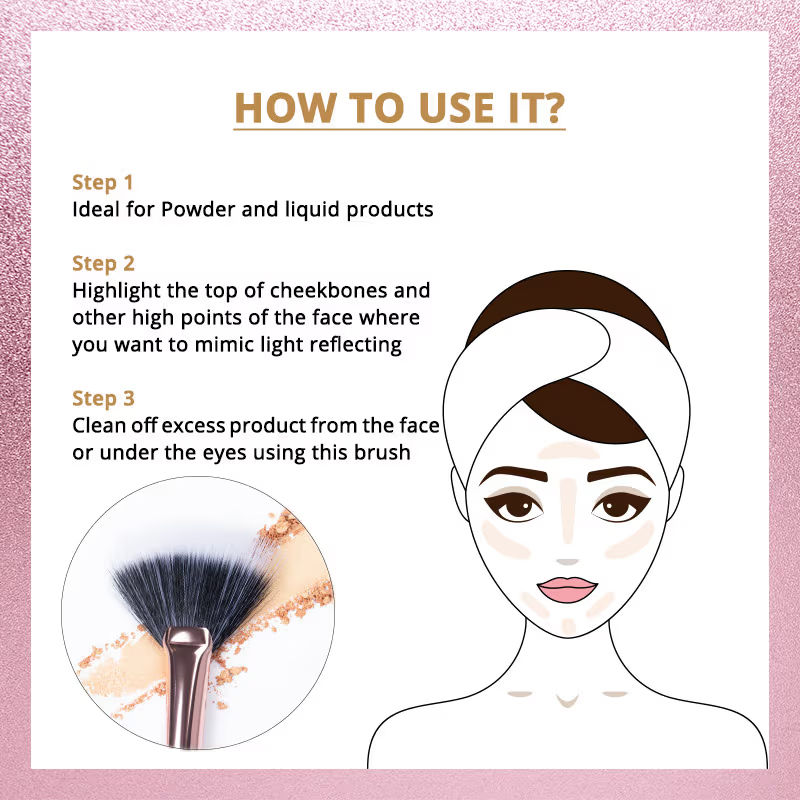 HOW TO USE IT?

Step 1
Ideal for Powder and liquid products

Step 2
Highlight the top of cheekbones and other high points of the face where you want to mimic light reflecting

Step 3
Clean off excess product from the face or under the eyes using this brush