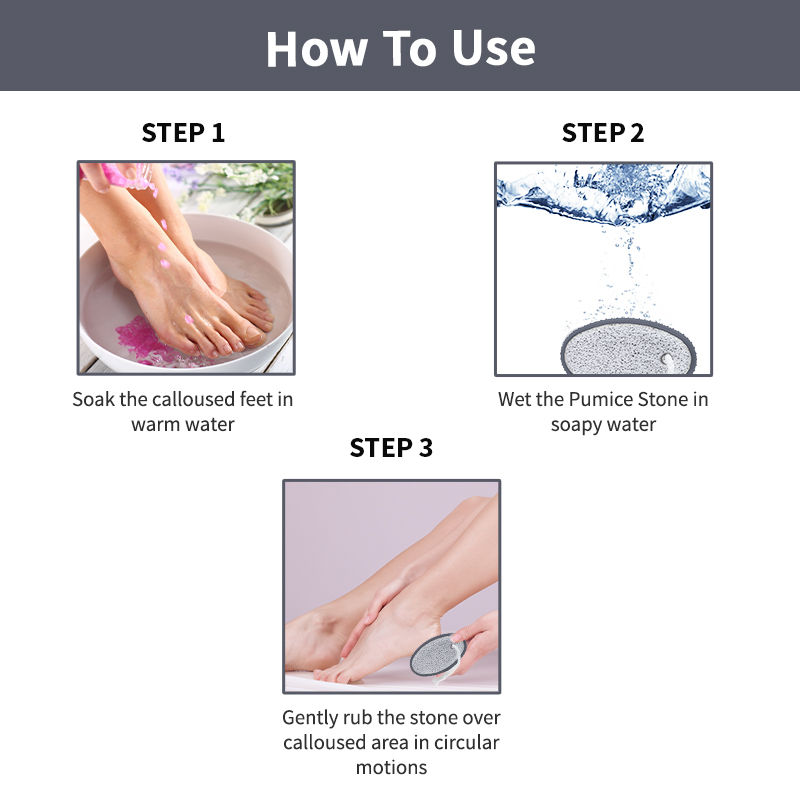 How To Use

STEP 1

Soak the calloused feet in warm water

STEP 2

Wet the Pumice Stone in soapy water

STEP 3

Gently rub the stone over calloused area in circular motions