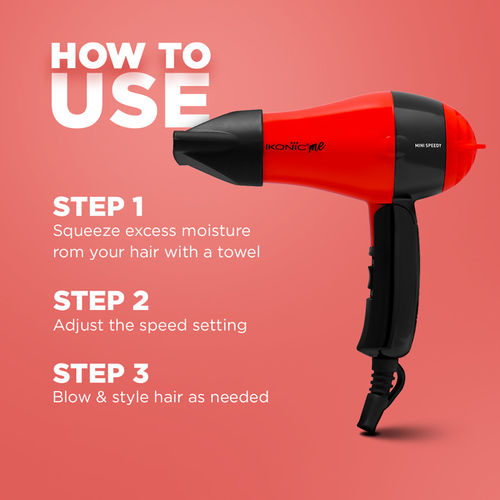 HOW TO USE

IKONIC me

MINI SPEEDY

STEP 1
Squeeze excess moisture rom your hair with a towel

STEP 2
Adjust the speed setting

STEP 3
Blow & style hair as needed