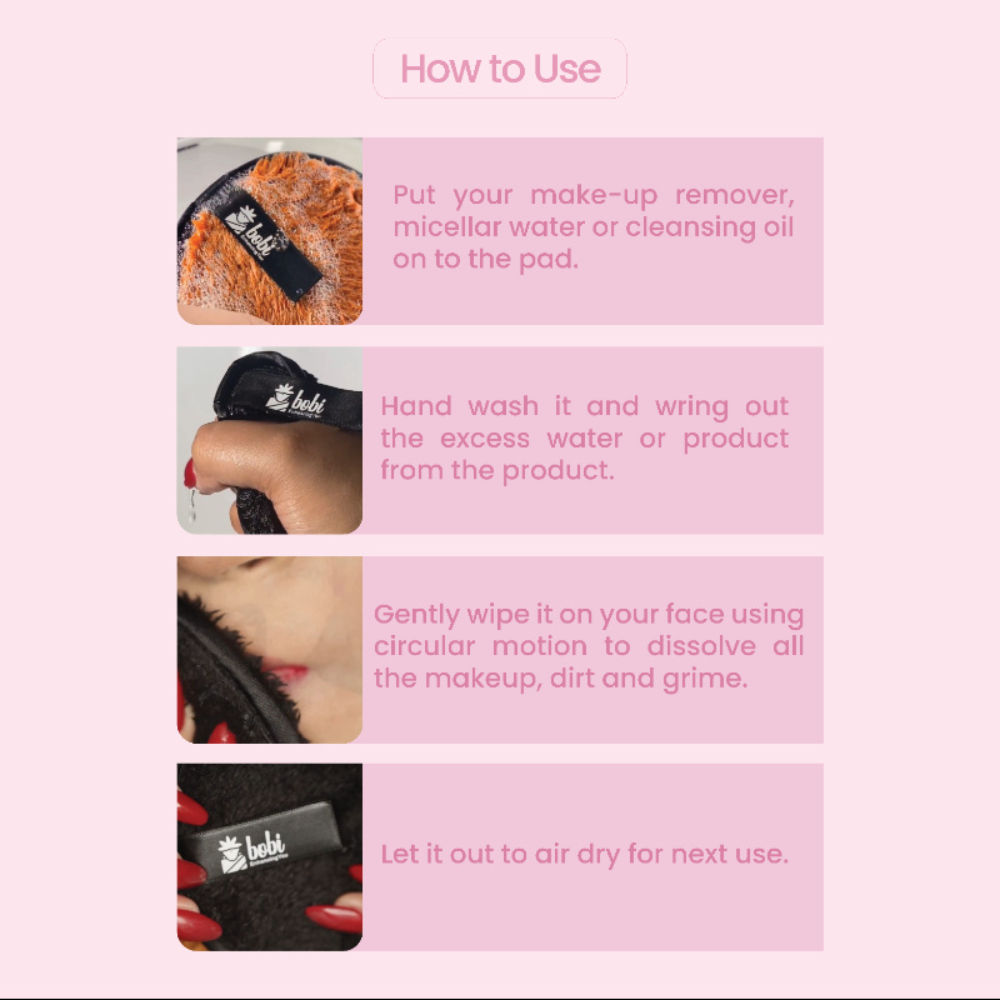 How to Use

bobi

Put your make-up remover, micellar water or cleansing oil on to the pad.

bobi

Hand wash it and wring out the excess water or product from the product.

Gently wipe it on your face using circular motion to dissolve all the makeup, dirt and grime.

bobi

Let it out to air dry for next use.