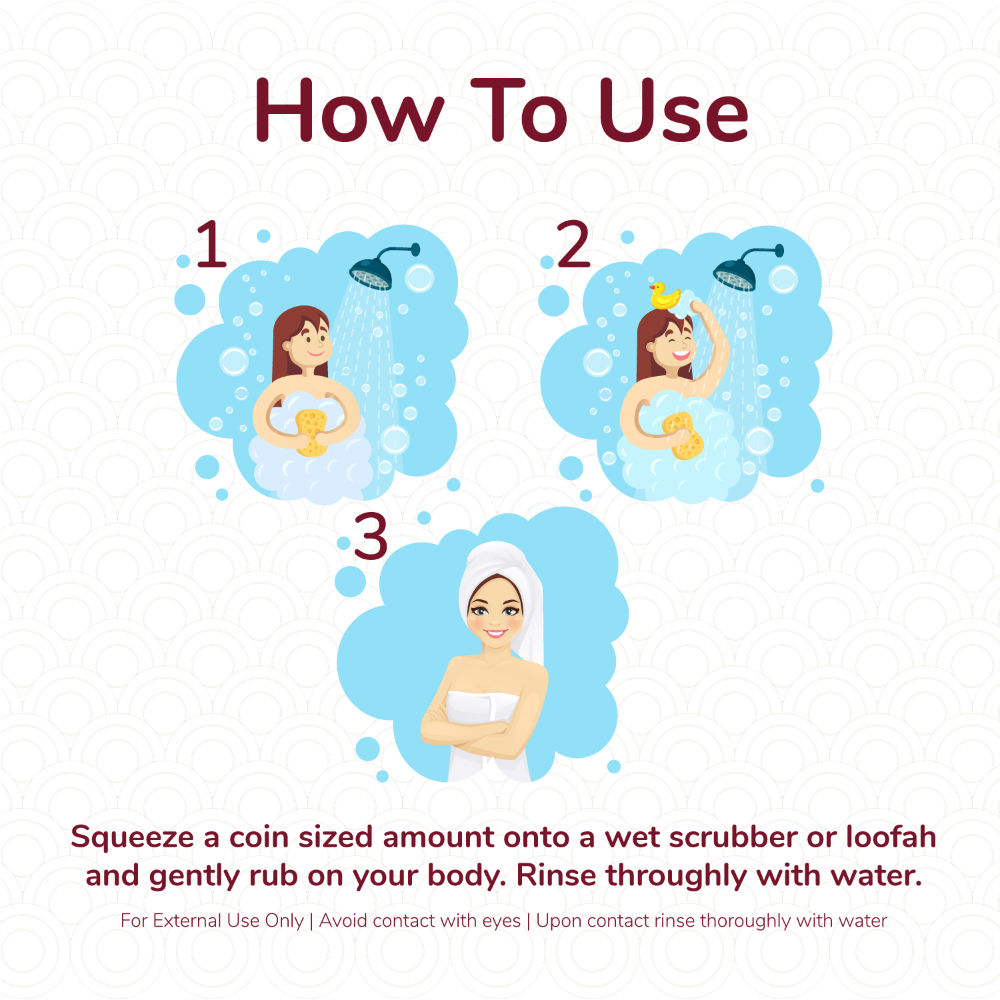 How To Use

1

2

3

Squeeze a coin sized amount onto a wet scrubber or loofah and gently rub on your body. Rinse throughly with water.

For External Use Only | Avoid contact with eyes | Upon contact rinse thoroughly with water