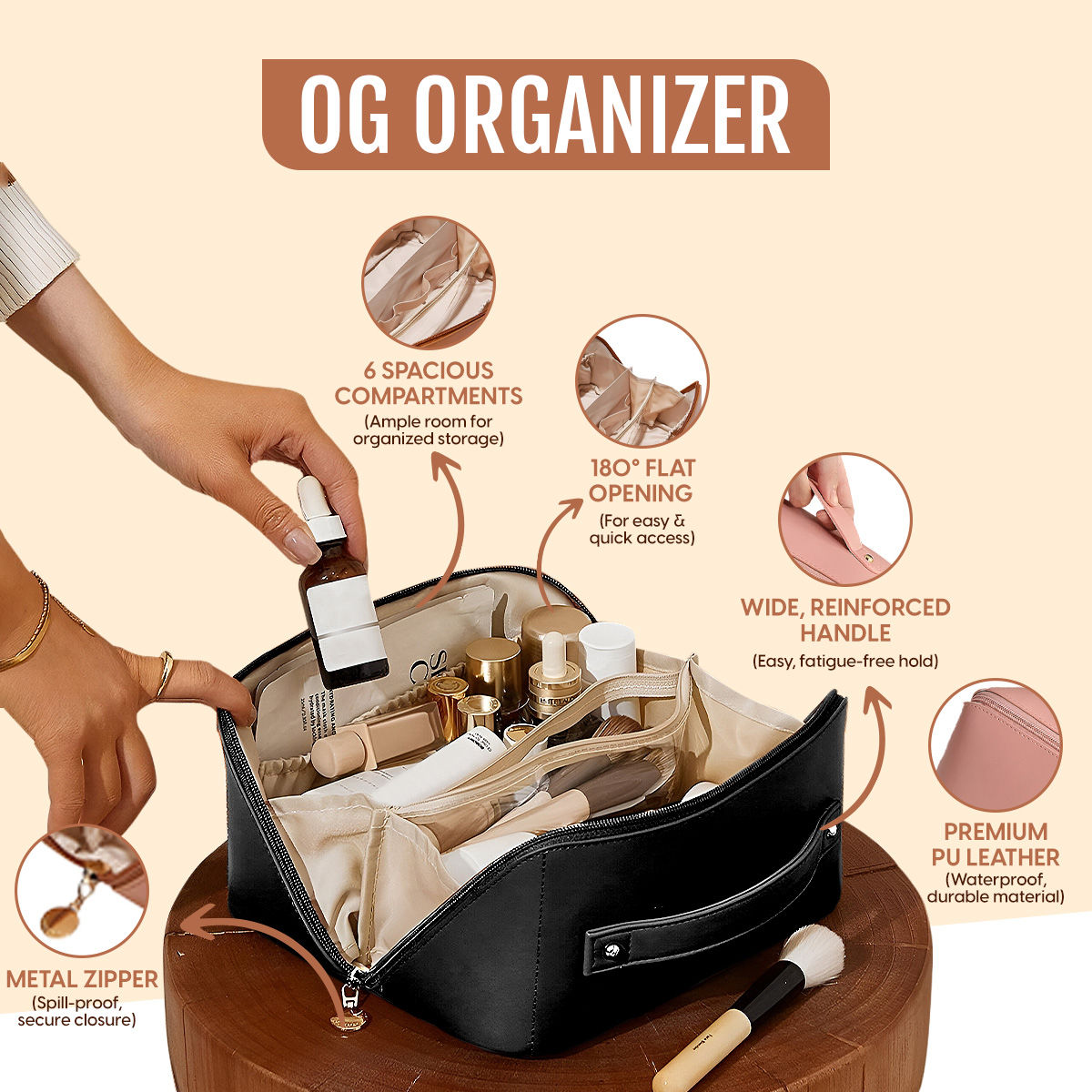 OG ORGANIZER

6 SPACIOUS COMPARTMENTS
(Ample room for organized storage)

180° FLAT OPENING
(For easy & quick access)

WIDE, REINFORCED HANDLE
(Easy, fatigue-free hold)

PREMIUM PU LEATHER
(Waterproof, durable material)

METAL ZIPPER
(Spill-proof, secure closure)