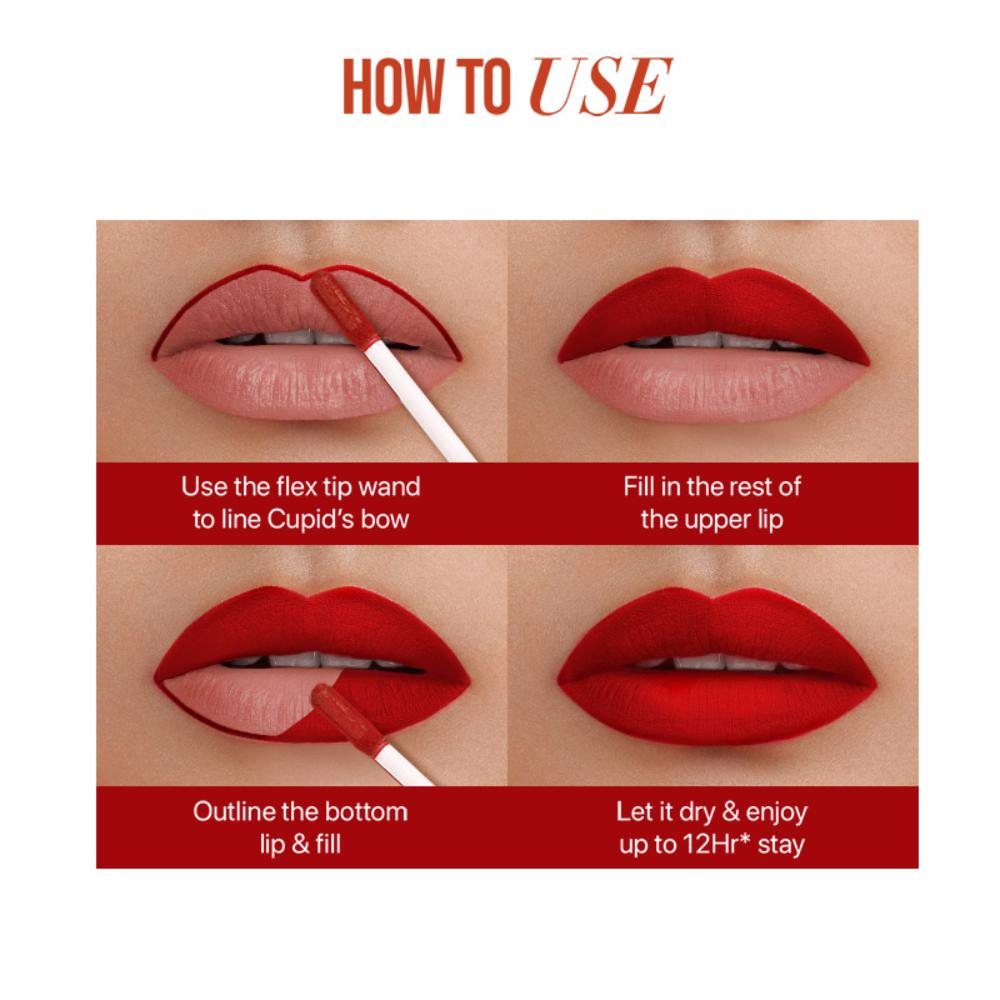 HOW TO USE

Use the flex tip wand to line Cupid's bow

Fill in the rest of the upper lip

Outline the bottom lip & fill

Let it dry & enjoy up to 12Hr* stay