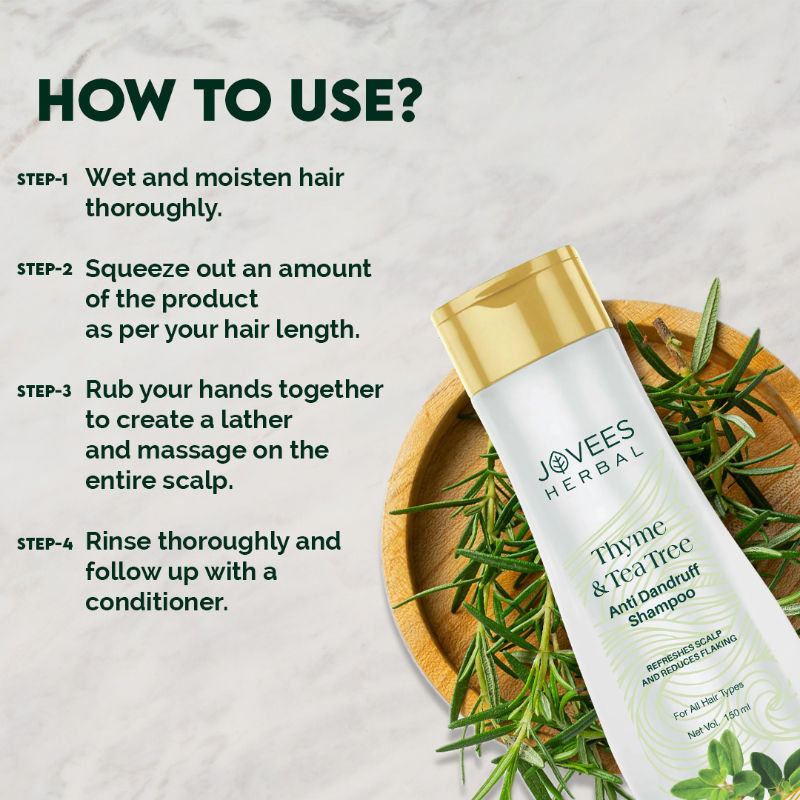 HOW TO USE?

STEP-1 Wet and moisten hair thoroughly.

STEP-2 Squeeze out an amount of the product as per your hair length.

STEP-3 Rub your hands together to create a lather and massage on the entire scalp.

STEP-4 Rinse thoroughly and follow up with a conditioner.

JOVEES HERBAL

Thyme & Tea Tree
Anti Dandruff Shampoo

REFRESHES SCALP AND REDUCES FLAKING

For All Hair Types
Net Vol. 150 ml