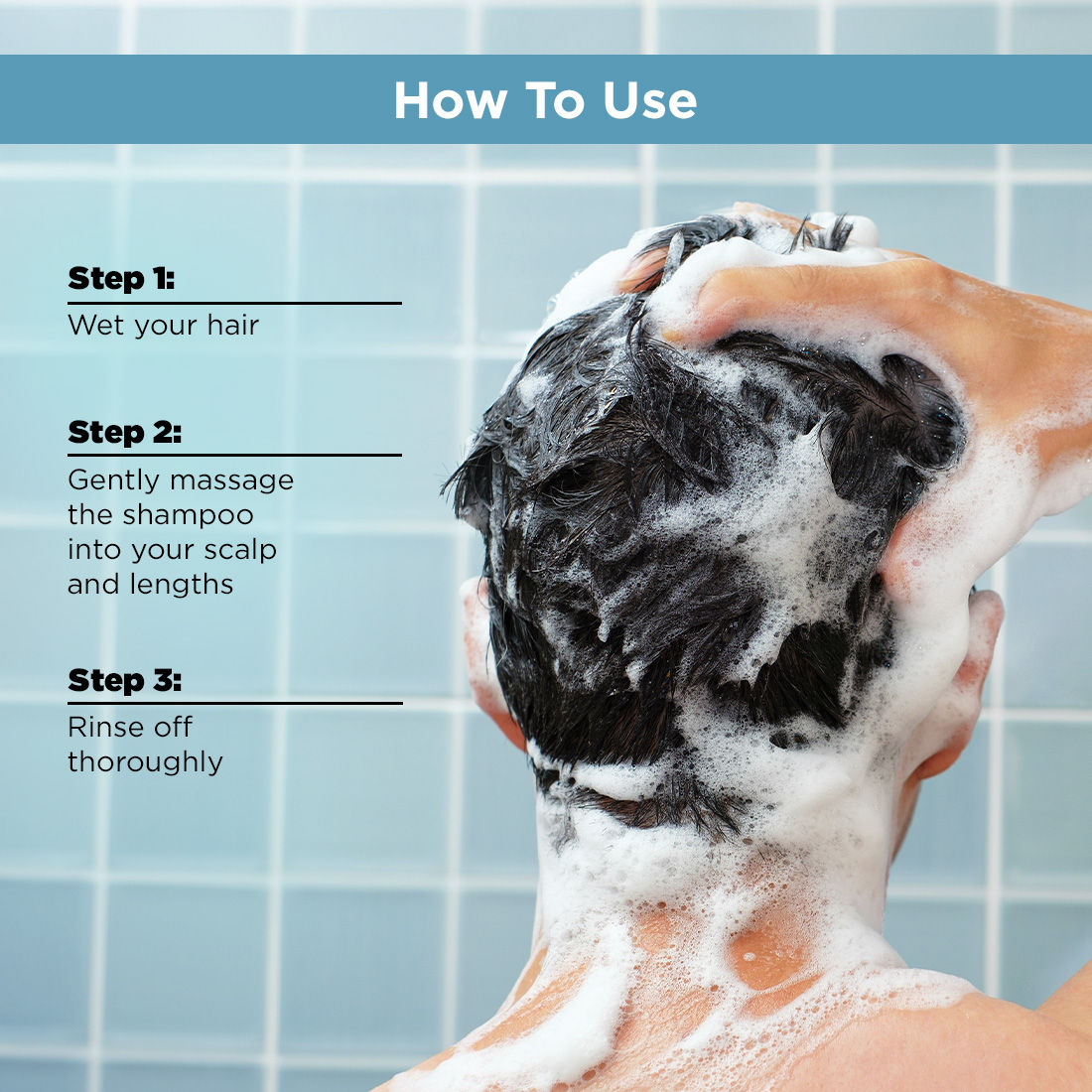 How To Use

Step 1:
Wet your hair

Step 2:
Gently massage the shampoo into your scalp and lengths

Step 3:
Rinse off thoroughly