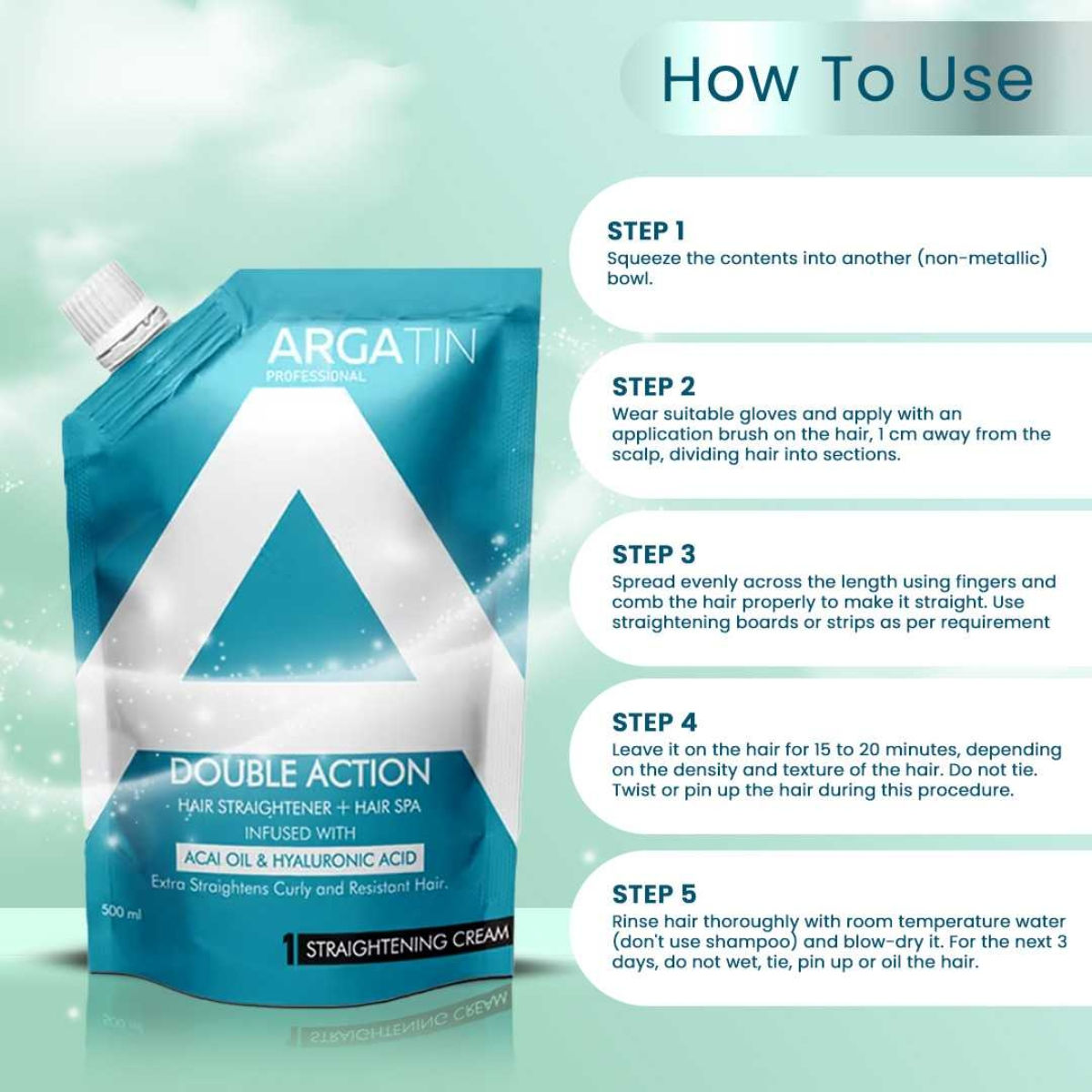 How To Use

ARGATIN
PROFESSIONAL

DOUBLE ACTION
HAIR STRAIGHTENER + HAIR SPA
INFUSED WITH
ACAI OIL & HYALURONIC ACID
Extra Straightens Curly and Resistant Hair.

500 ml

1 STRAIGHTENING CREAM

STEP 1
Squeeze the contents into another (non-metallic) bowl.

STEP 2
Wear suitable gloves and apply with an application brush on the hair, 1 cm away from the scalp, dividing hair into sections.

STEP 3
Spread evenly across the length using fingers and comb the hair properly to make it straight. Use straightening boards or strips as per requirement

STEP 4
Leave it on the hair for 15 to 20 minutes, depending on the density and texture of the hair. Do not tie. Twist or pin up the hair during this procedure.

STEP 5
Rinse hair thoroughly with room temperature water (don't use shampoo) and blow-dry it. For the next 3 days, do not wet, tie, pin up or oil the hair.