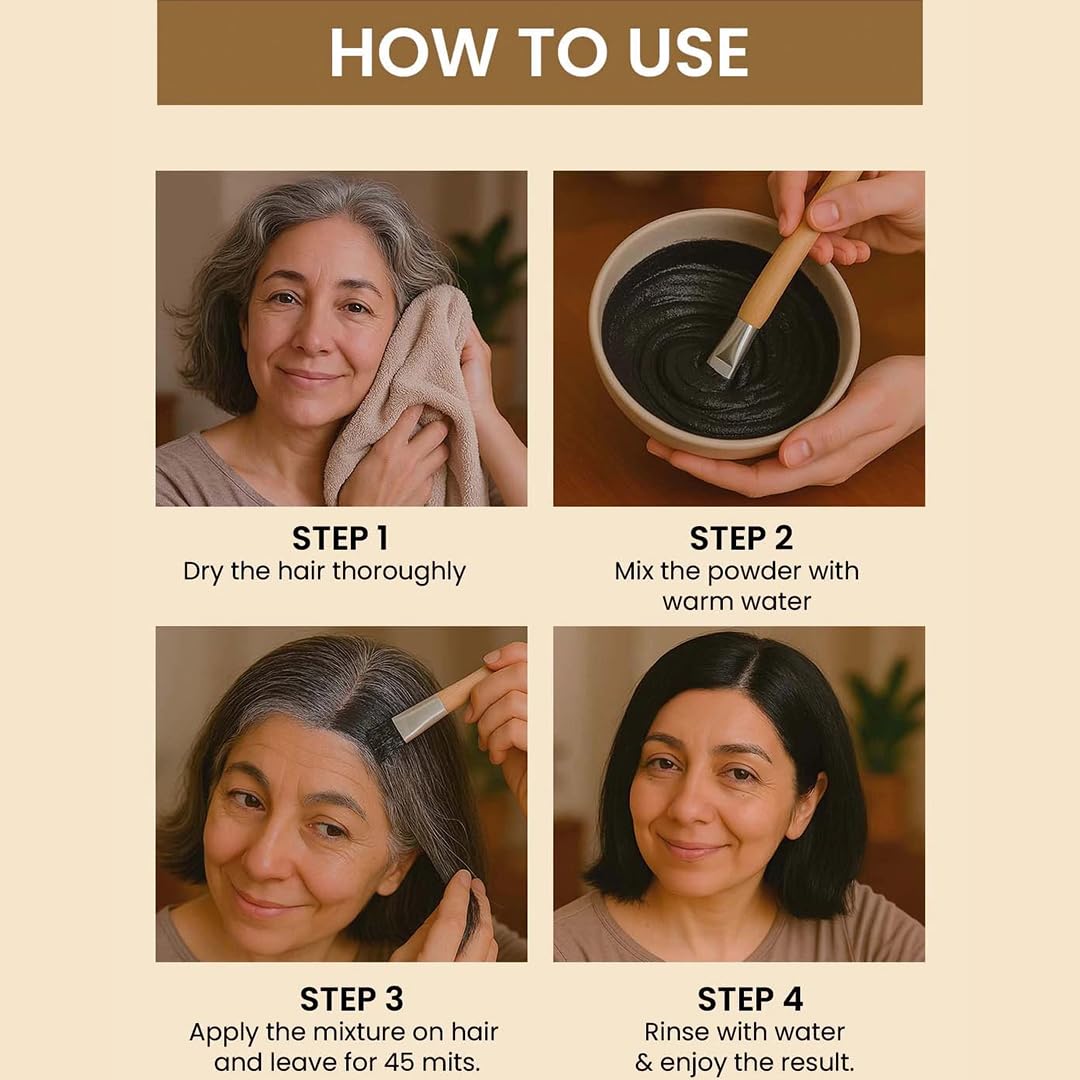 HOW TO USE

STEP 1
Dry the hair thoroughly

STEP 2
Mix the powder with warm water

STEP 3
Apply the mixture on hair and leave for 45 mits.

STEP 4
Rinse with water & enjoy the result.