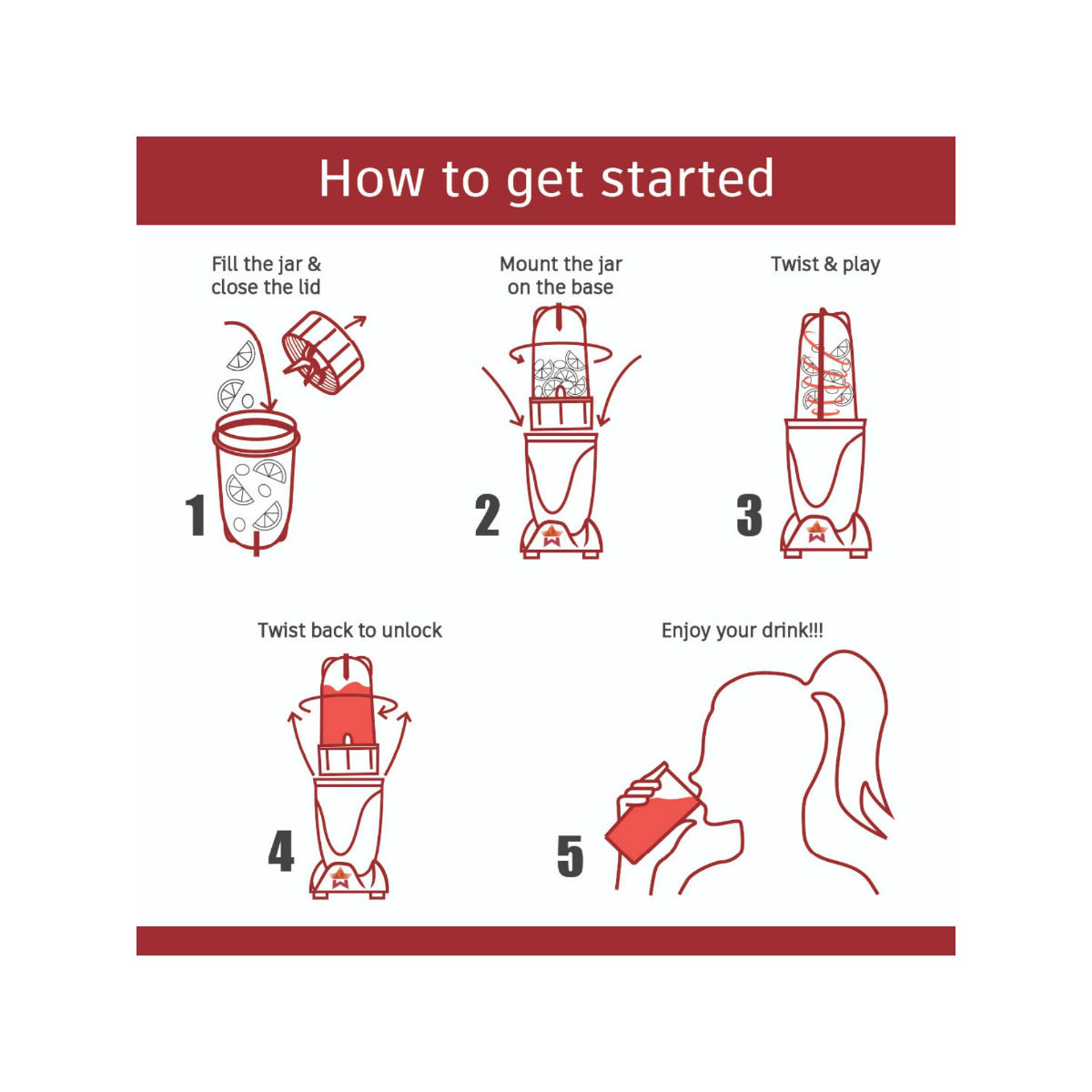 How to get started

Fill the jar & close the lid

1

Mount the jar on the base

2

Twist & play

3

Twist back to unlock

4

Enjoy your drink!!!

5