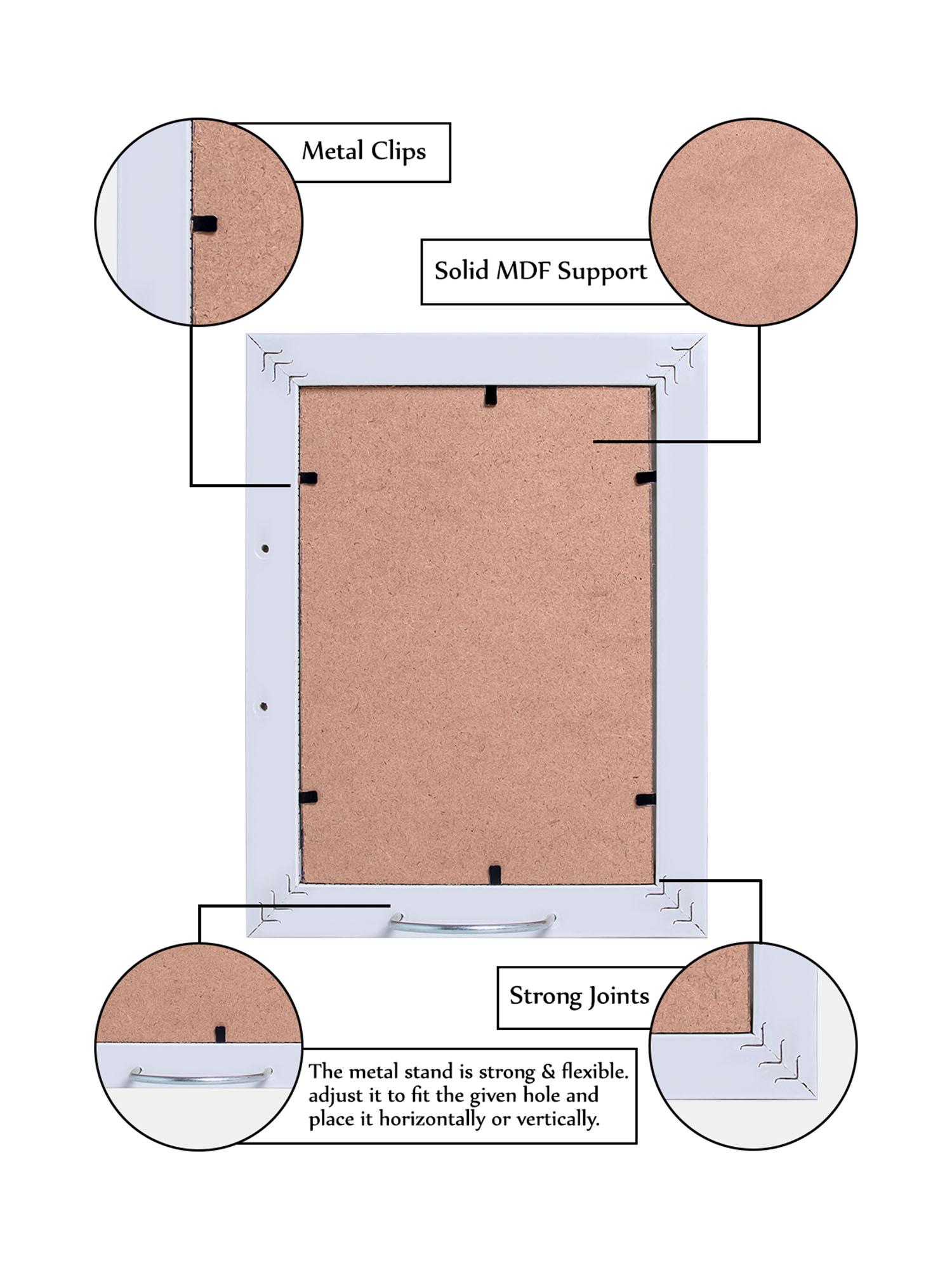 Metal Clips

Solid MDF Support

Strong Joints

The metal stand is strong & flexible. adjust it to fit the given hole and place it horizontally or vertically.