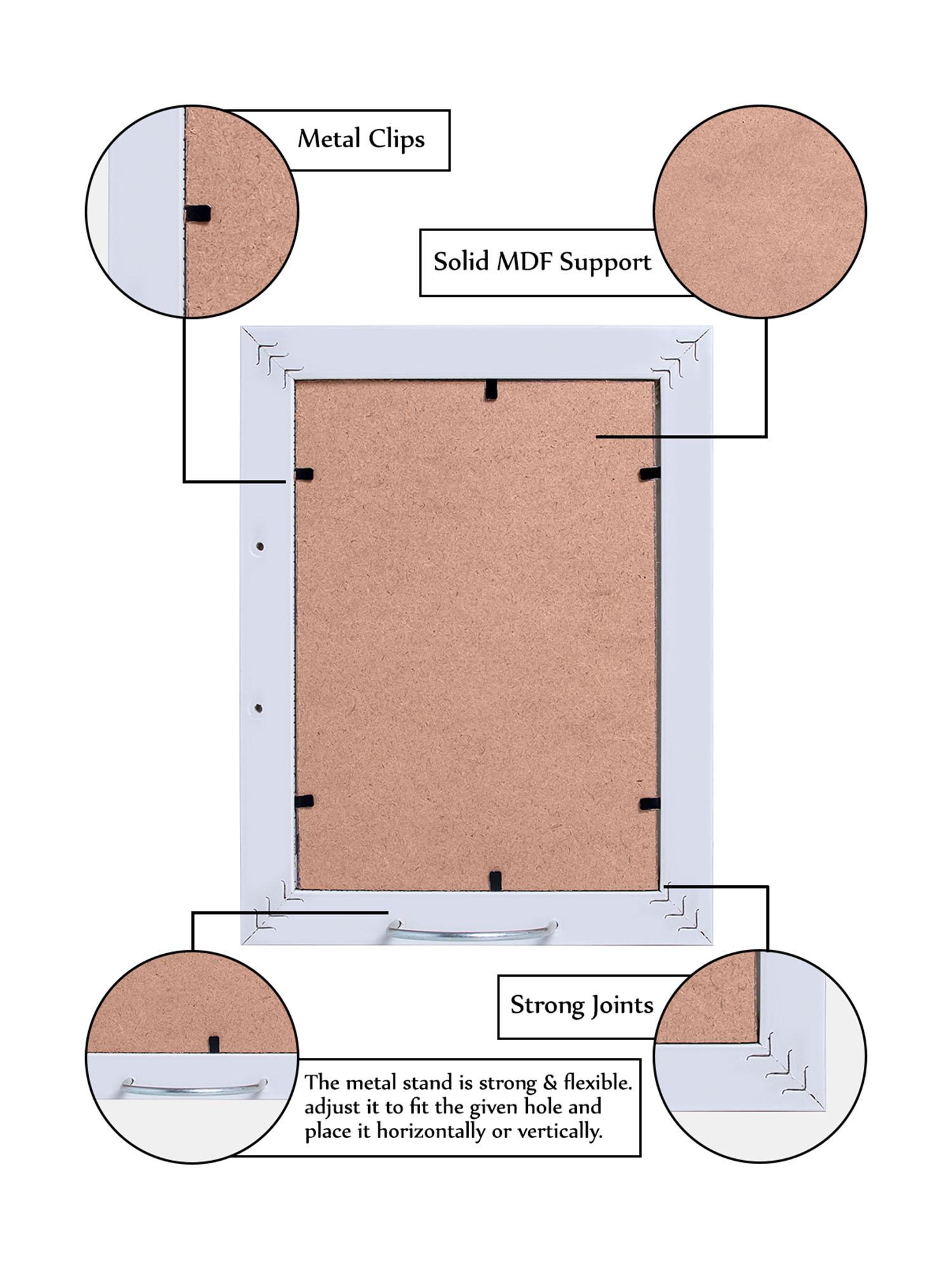 Metal Clips

Solid MDF Support

Strong Joints

The metal stand is strong & flexible. adjust it to fit the given hole and place it horizontally or vertically.