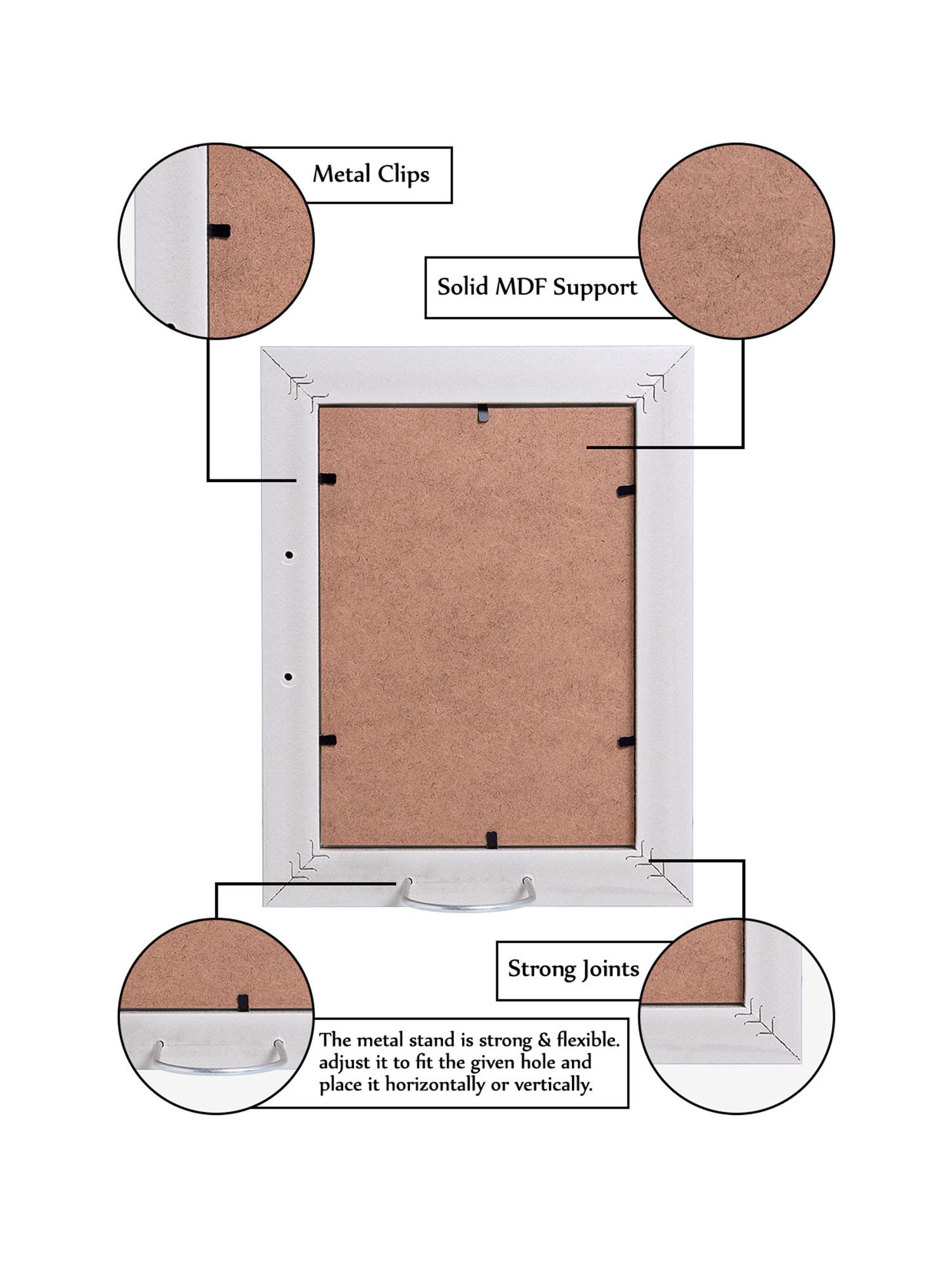 Metal Clips

Solid MDF Support

Strong Joints

The metal stand is strong & flexible. adjust it to fit the given hole and place it horizontally or vertically.