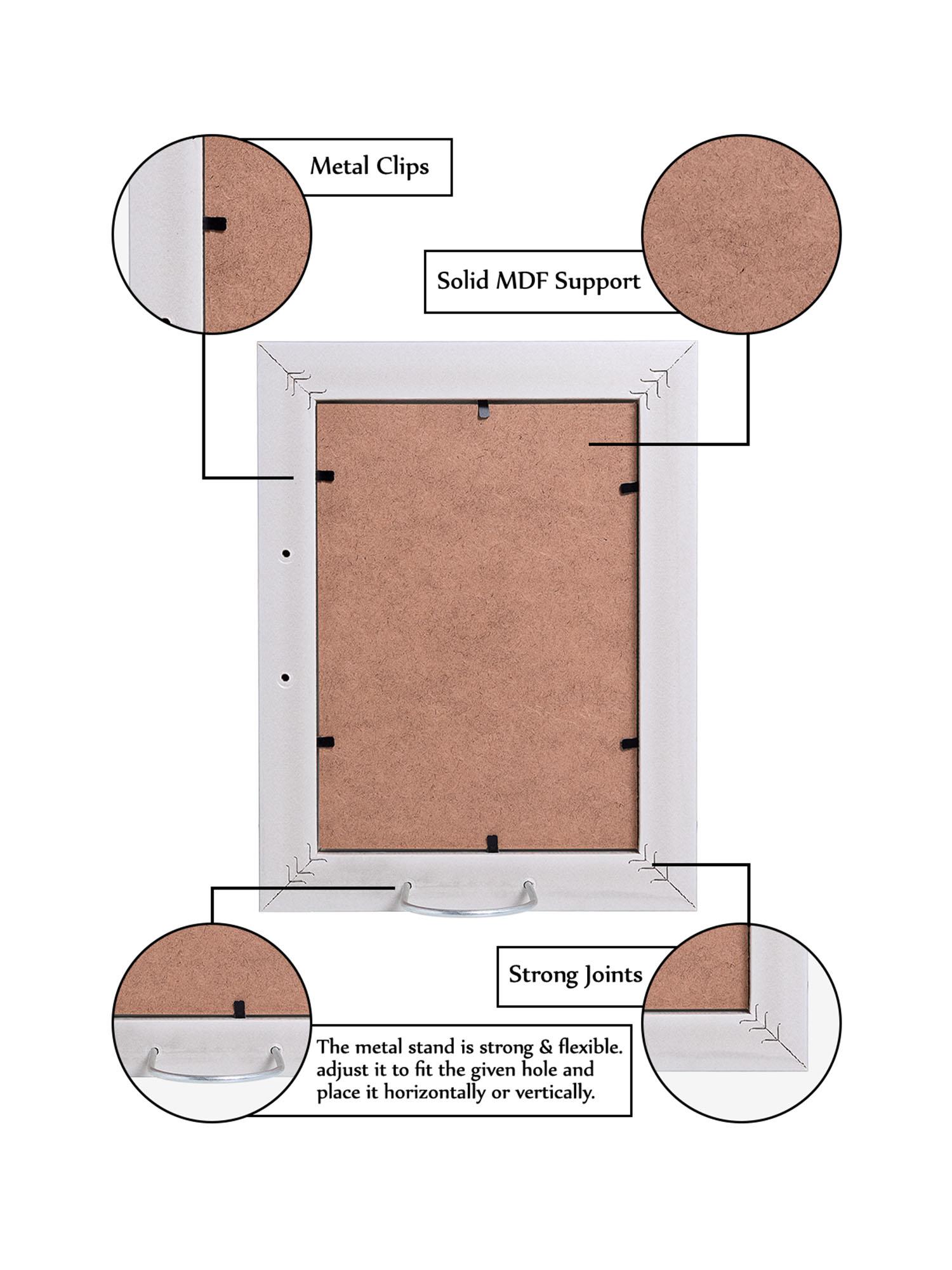 Metal Clips

Solid MDF Support

Strong Joints

The metal stand is strong & flexible. adjust it to fit the given hole and place it horizontally or vertically.