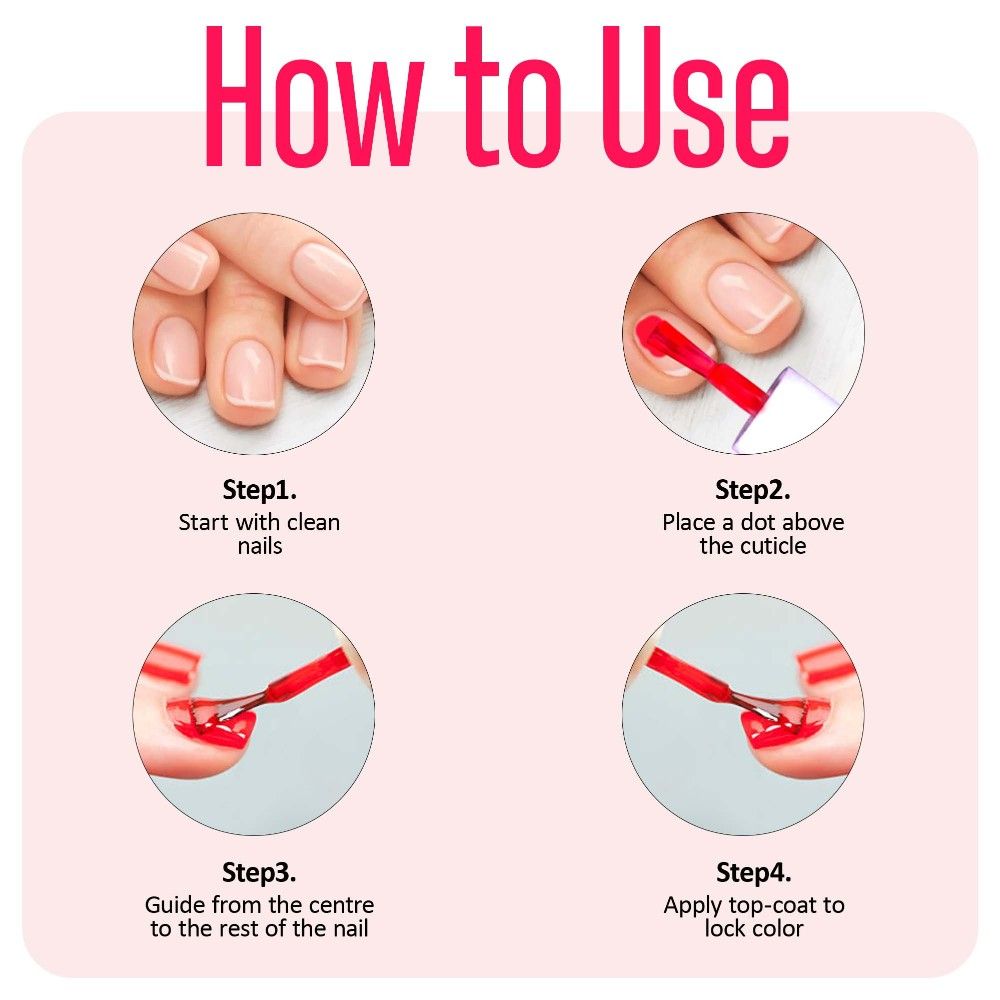 How to Use

Step1.
Start with clean nails

Step2.
Place a dot above the cuticle

Step3.
Guide from the centre to the rest of the nail

Step4.
Apply top-coat to lock color