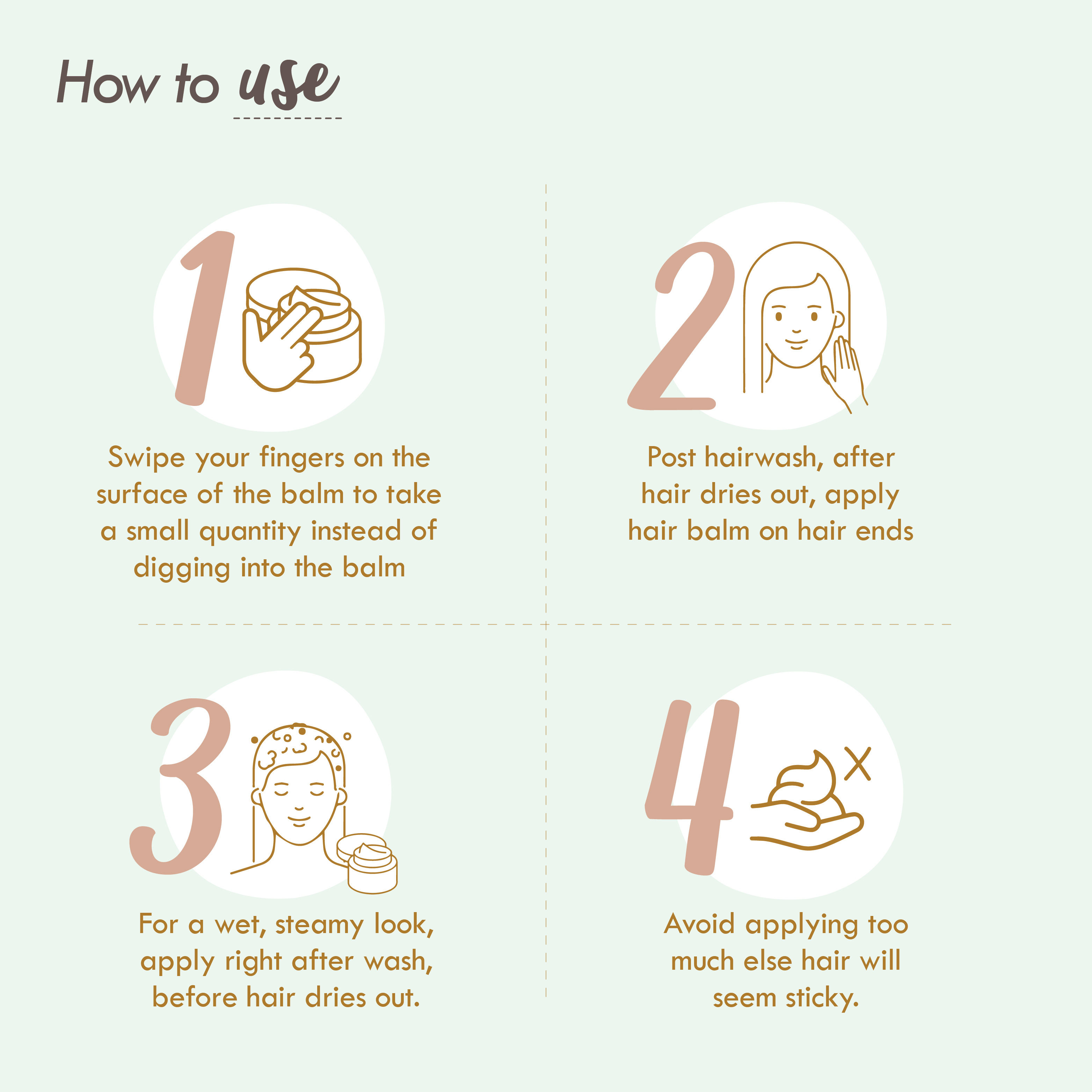 How to use

1

Swipe your fingers on the surface of the balm to take a small quantity instead of digging into the balm

2

Post hairwash, after hair dries out, apply hair balm on hair ends

3

For a wet, steamy look, apply right after wash, before hair dries out.

4

Avoid applying too much else hair will seem sticky.