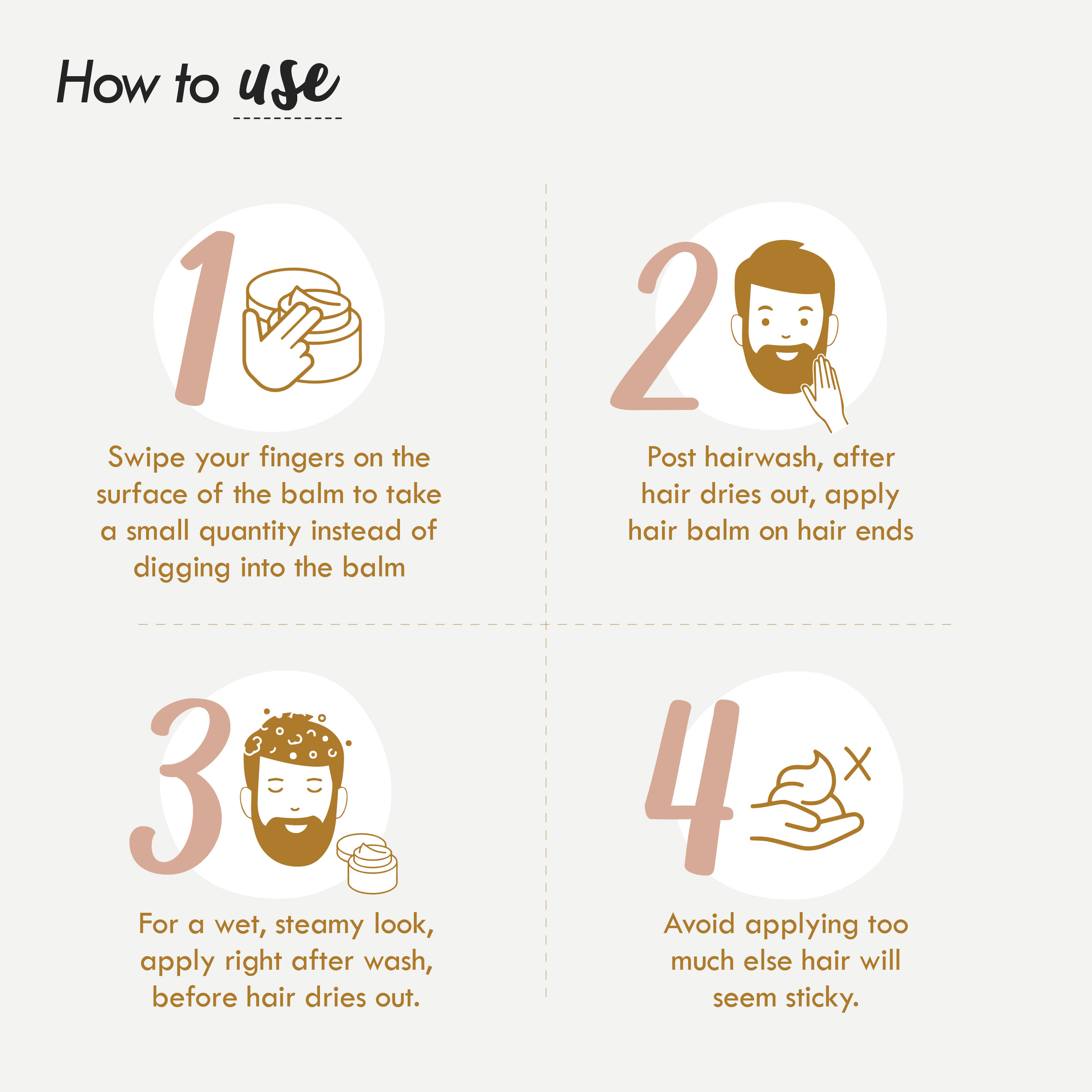 How to use

1

Swipe your fingers on the surface of the balm to take a small quantity instead of digging into the balm

2

Post hairwash, after hair dries out, apply hair balm on hair ends

3

For a wet, steamy look, apply right after wash, before hair dries out.

4

Avoid applying too much else hair will seem sticky.