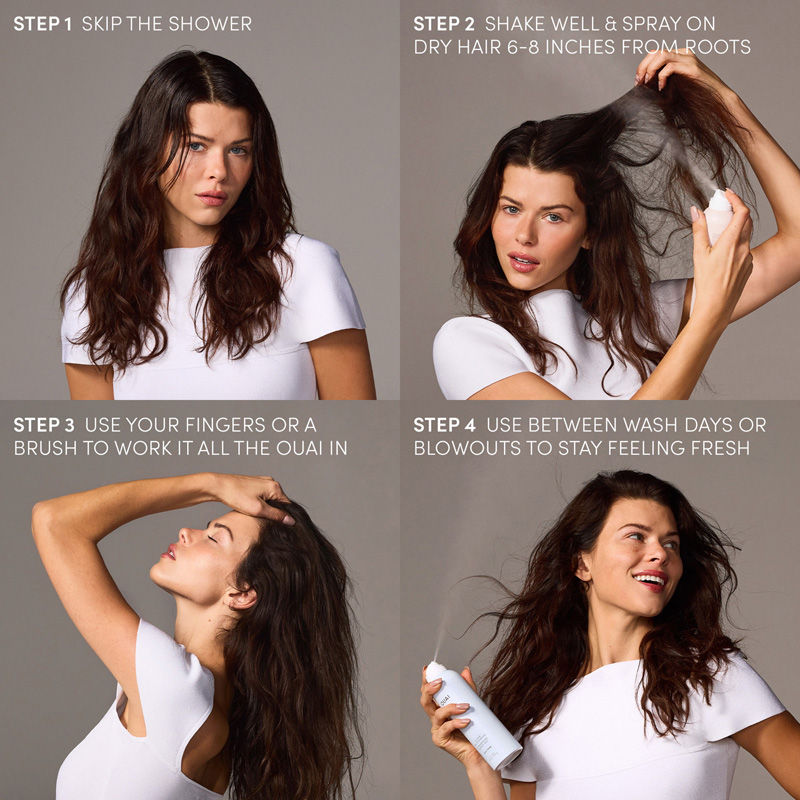 STEP 1 SKIP THE SHOWER

STEP 2 SHAKE WELL & SPRAY ON DRY HAIR 6-8 INCHES FROM ROOTS

STEP 3 USE YOUR FINGERS OR A BRUSH TO WORK IT ALL THE OUAI IN

STEP 4 USE BETWEEN WASH DAYS OR BLOWOUTS TO STAY FEELING FRESH

OUAI