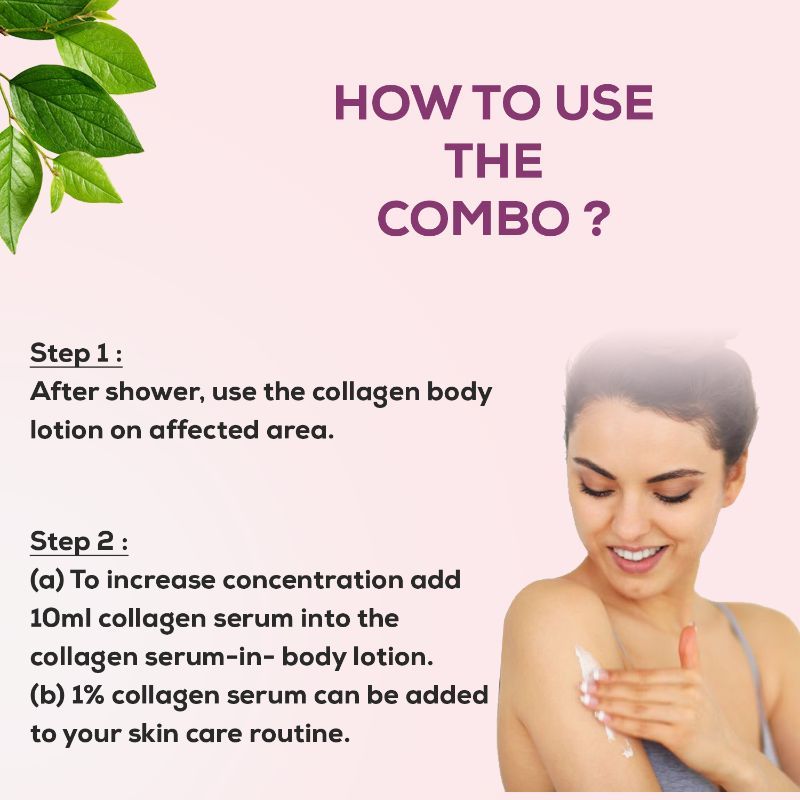 HOW TO USE THE COMBO ?

Step 1 :
After shower, use the collagen body lotion on affected area.

Step 2 :
(a) To increase concentration add 10ml collagen serum into the collagen serum-in- body lotion.
(b) 1% collagen serum can be added to your skin care routine.