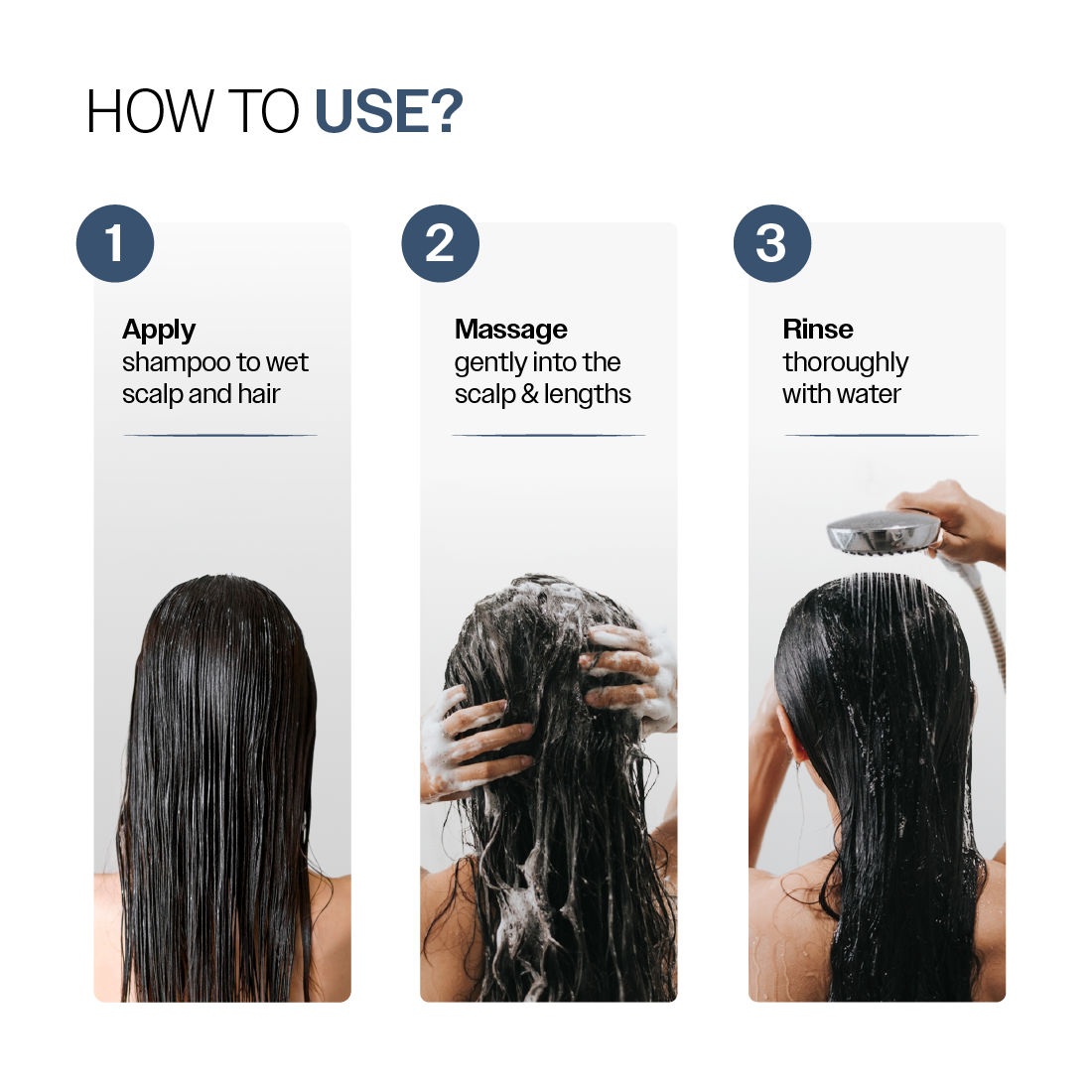 HOW TO USE?

1

Apply
shampoo to wet scalp and hair

2

Massage
gently into the scalp & lengths

3

Rinse
thoroughly with water