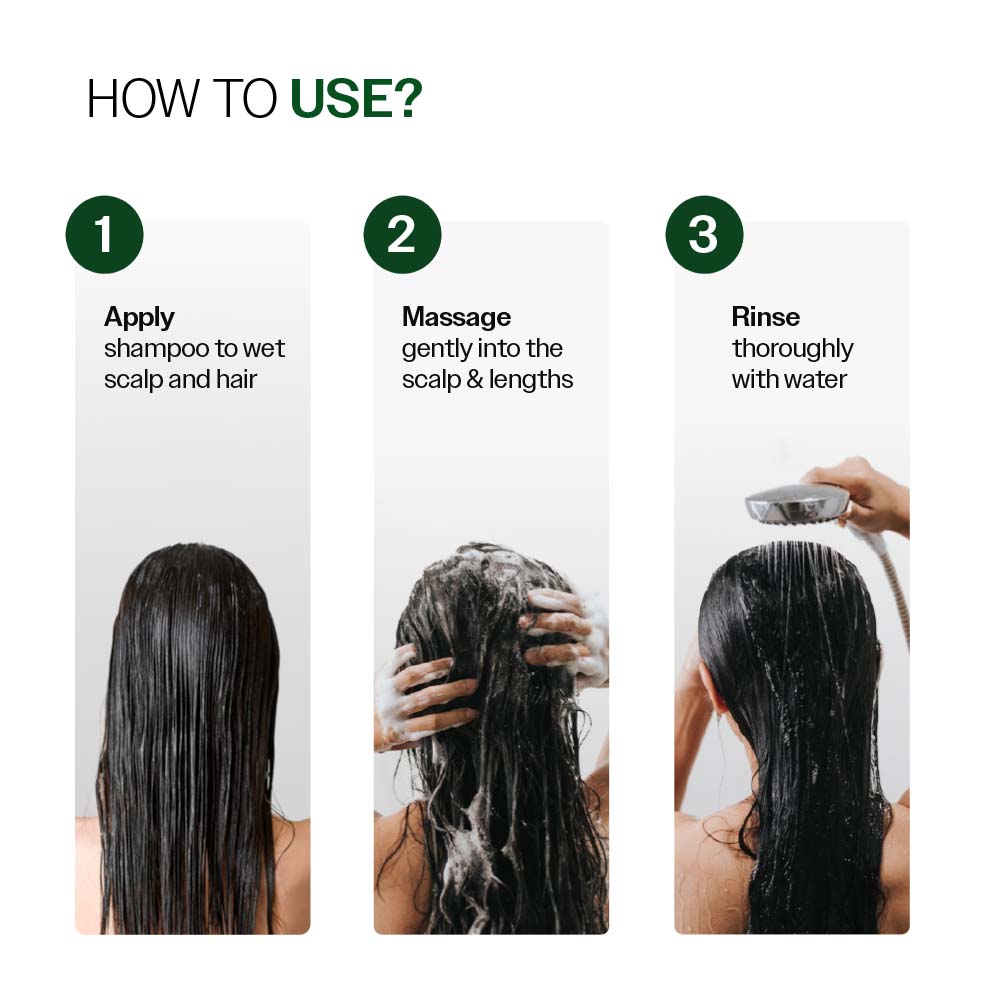 HOW TO USE?

1

Apply
shampoo to wet scalp and hair

2

Massage
gently into the scalp & lengths

3

Rinse
thoroughly with water