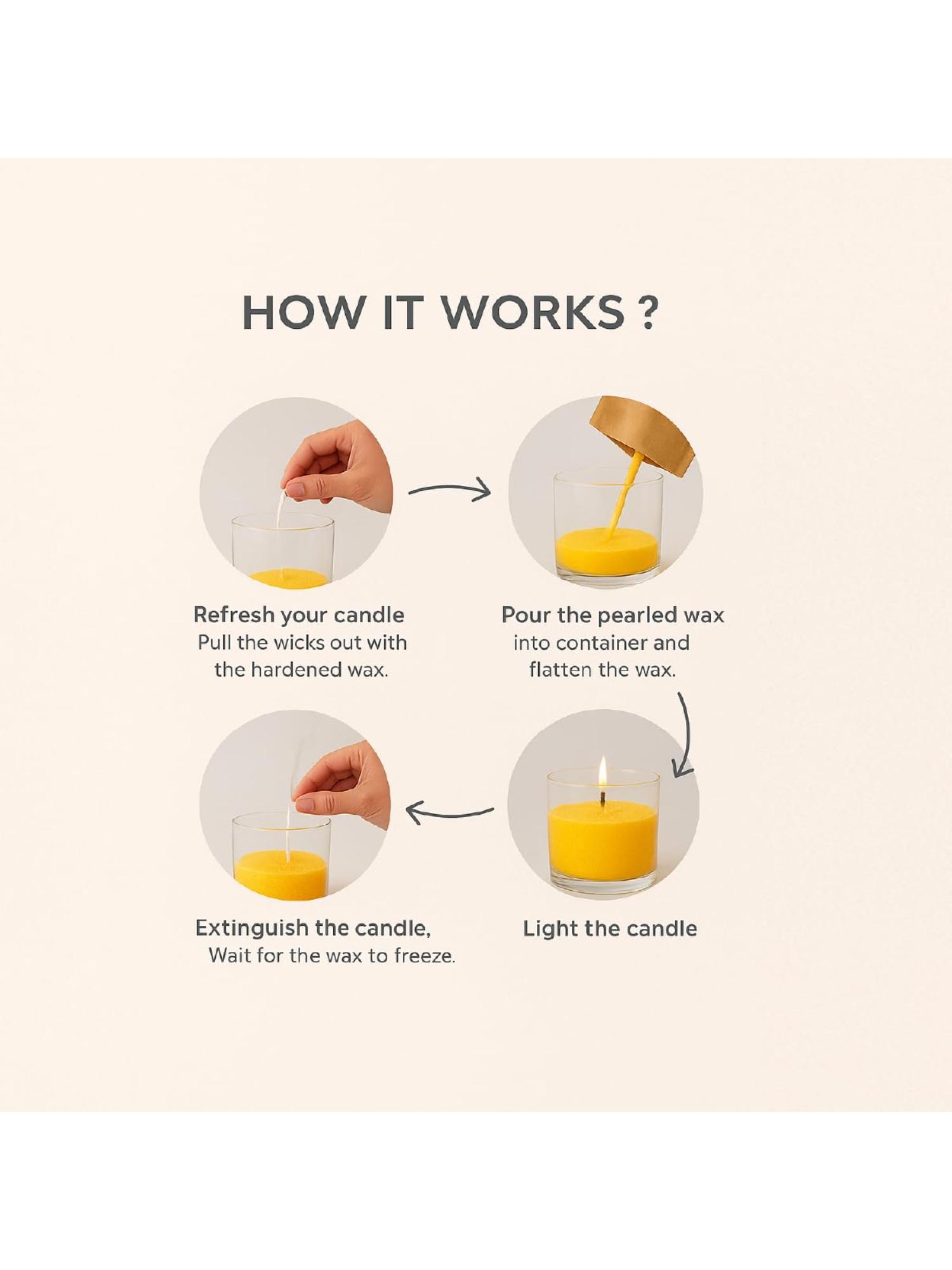 HOW IT WORKS ?

Refresh your candle
Pull the wicks out with the hardened wax.

Pour the pearled wax
into container and flatten the wax.

Extinguish the candle,
Wait for the wax to freeze.

Light the candle