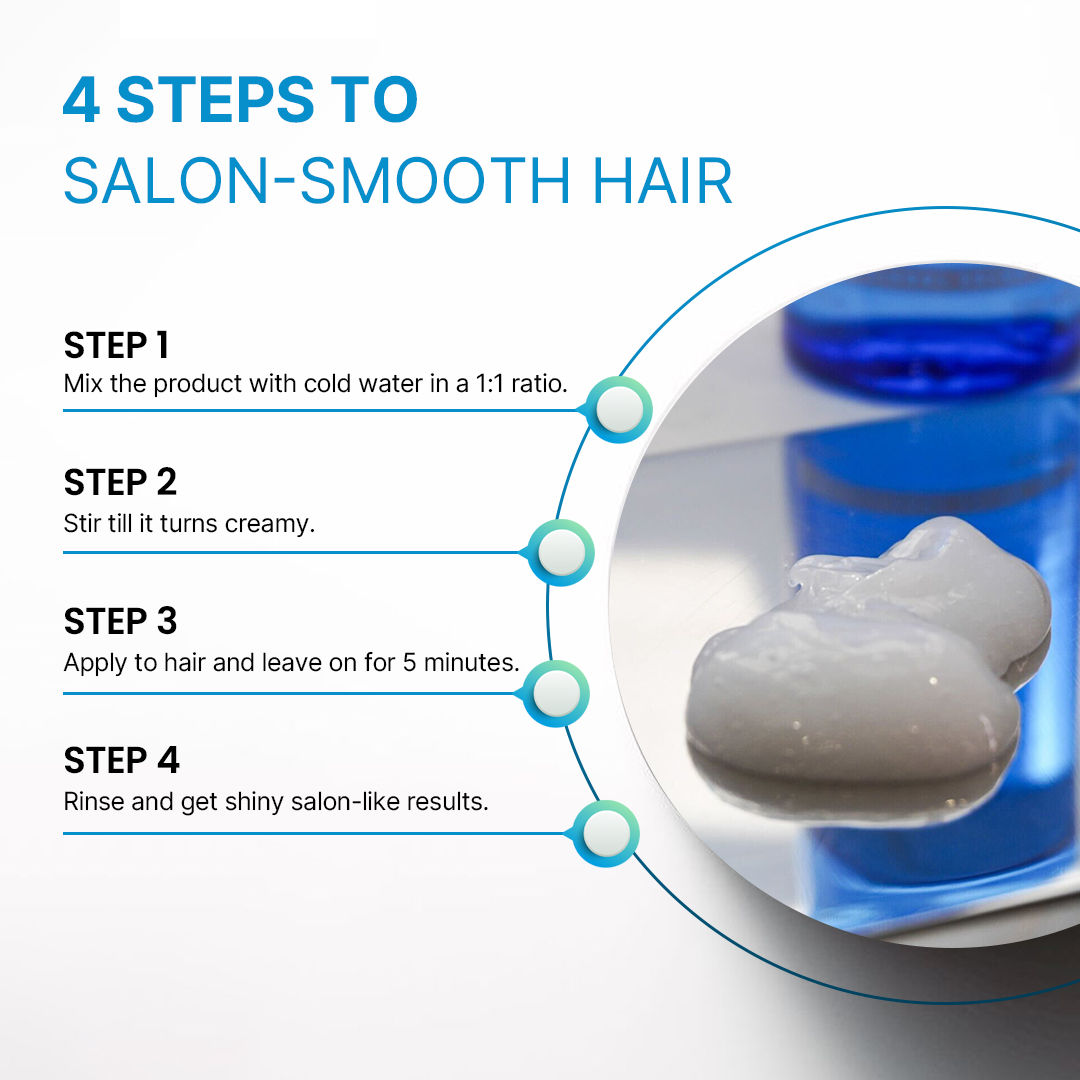 4 STEPS TO
SALON-SMOOTH HAIR

STEP 1
Mix the product with cold water in a 1:1 ratio.

STEP 2
Stir till it turns creamy.

STEP 3
Apply to hair and leave on for 5 minutes.

STEP 4
Rinse and get shiny salon-like results.