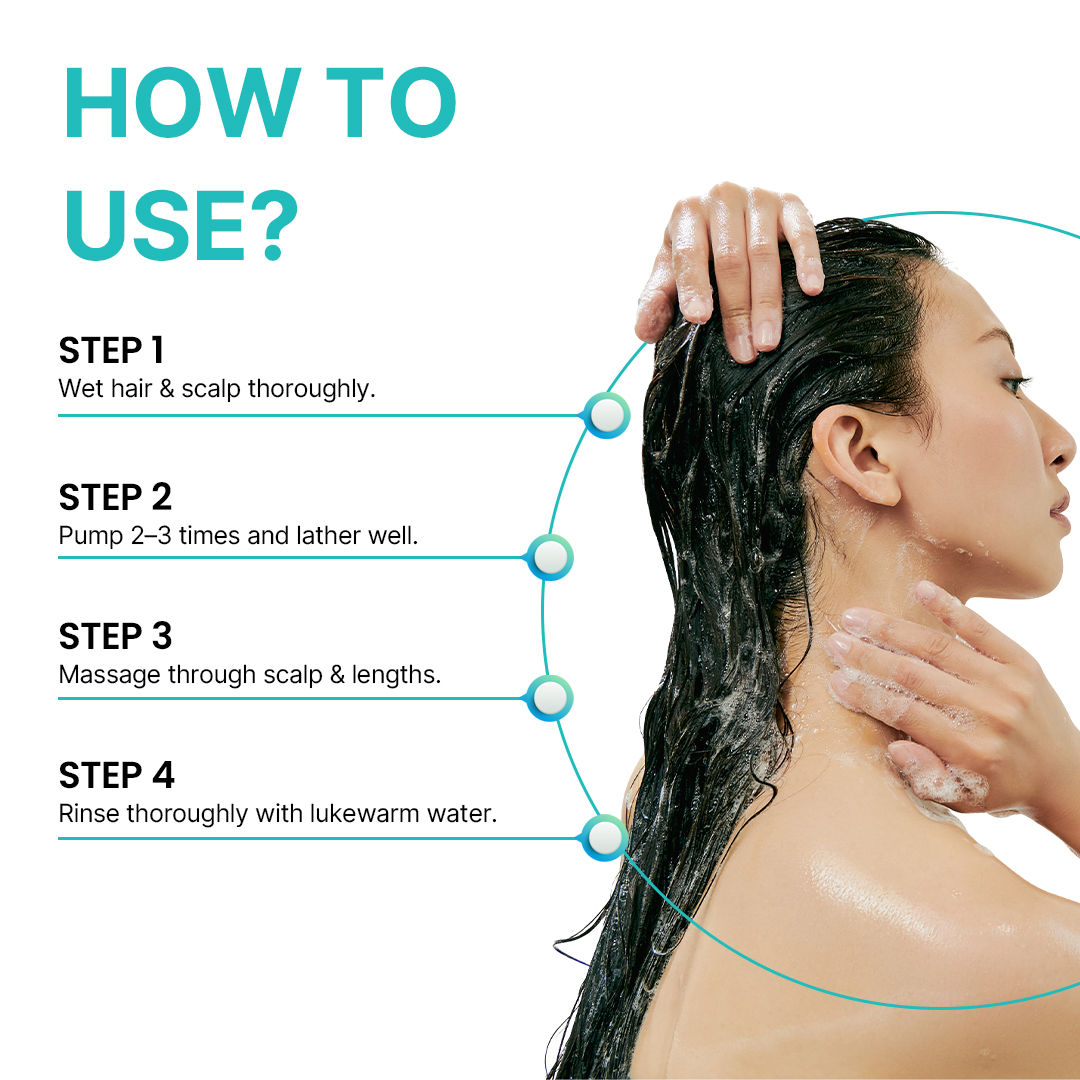 HOW TO USE?

STEP 1
Wet hair & scalp thoroughly.

STEP 2
Pump 2–3 times and lather well.

STEP 3
Massage through scalp & lengths.

STEP 4
Rinse thoroughly with lukewarm water.