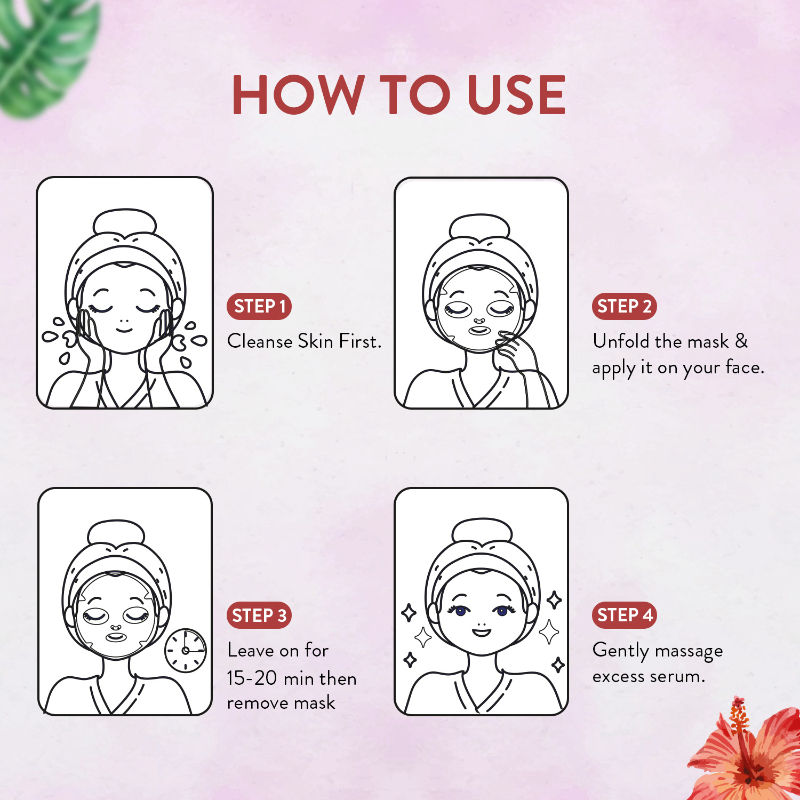 HOW TO USE

STEP 1
Cleanse Skin First.

STEP 2
Unfold the mask & apply it on your face.

STEP 3
Leave on for 15-20 min then remove mask

STEP 4
Gently massage excess serum.