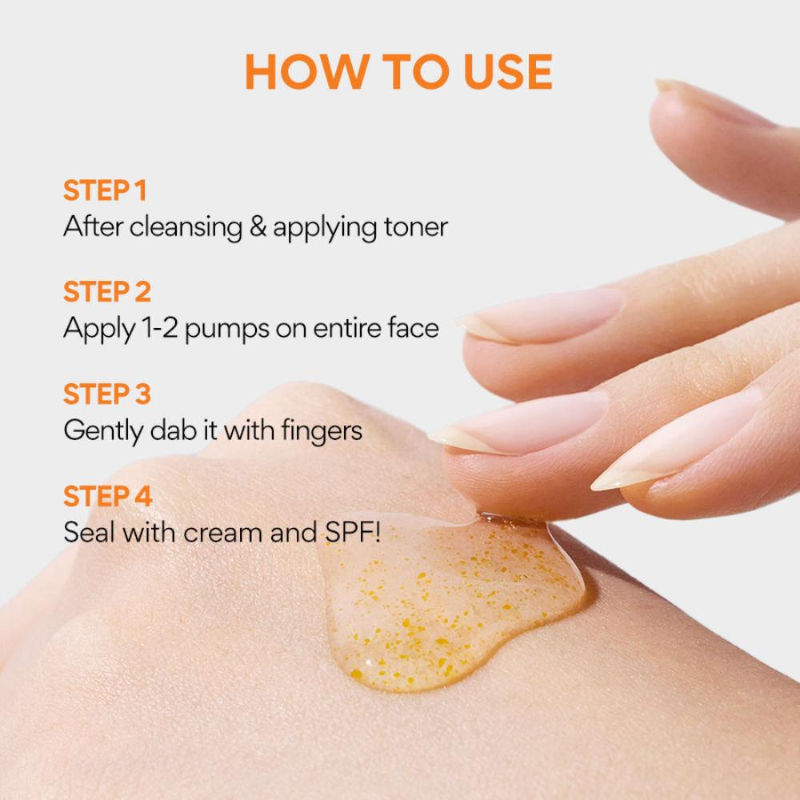 HOW TO USE

STEP 1
After cleansing & applying toner

STEP 2
Apply 1-2 pumps on entire face

STEP 3
Gently dab it with fingers

STEP 4
Seal with cream and SPF!