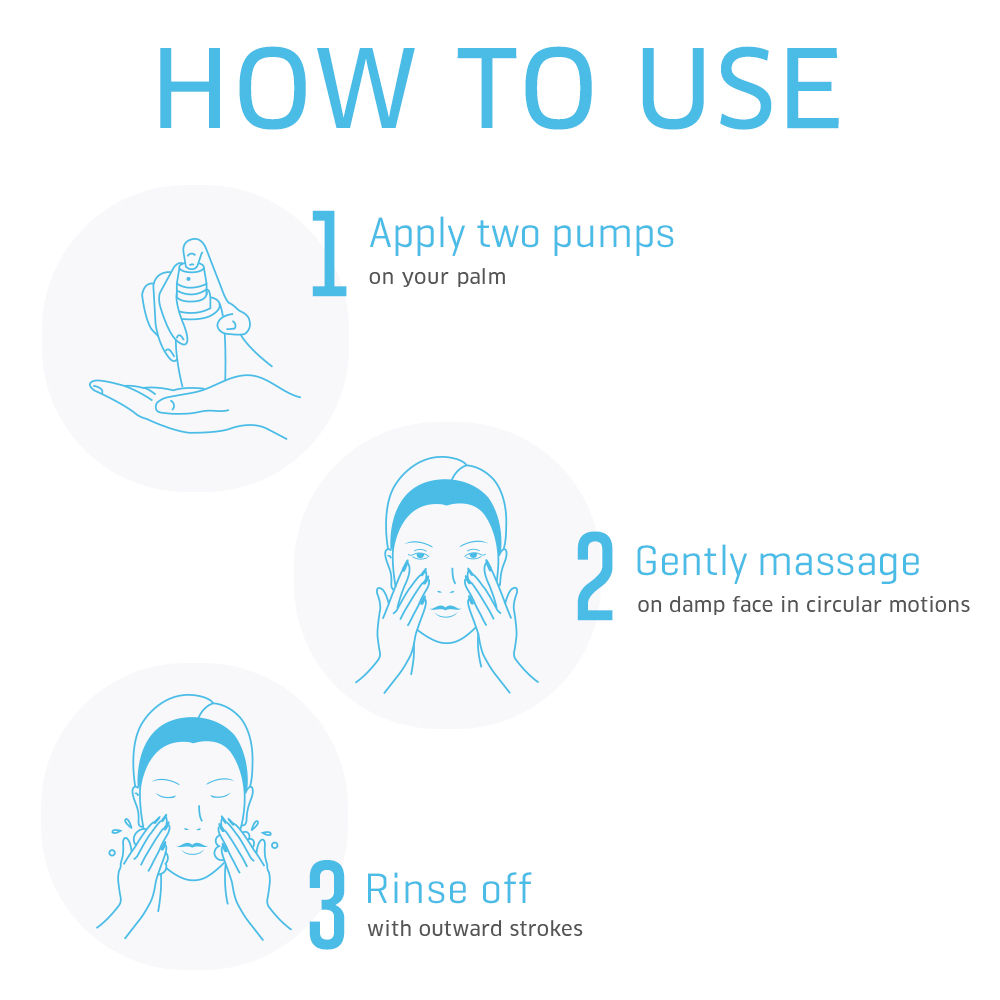 HOW TO USE

1 Apply two pumps
on your palm

2 Gently massage
on damp face in circular motions

3 Rinse off
with outward strokes