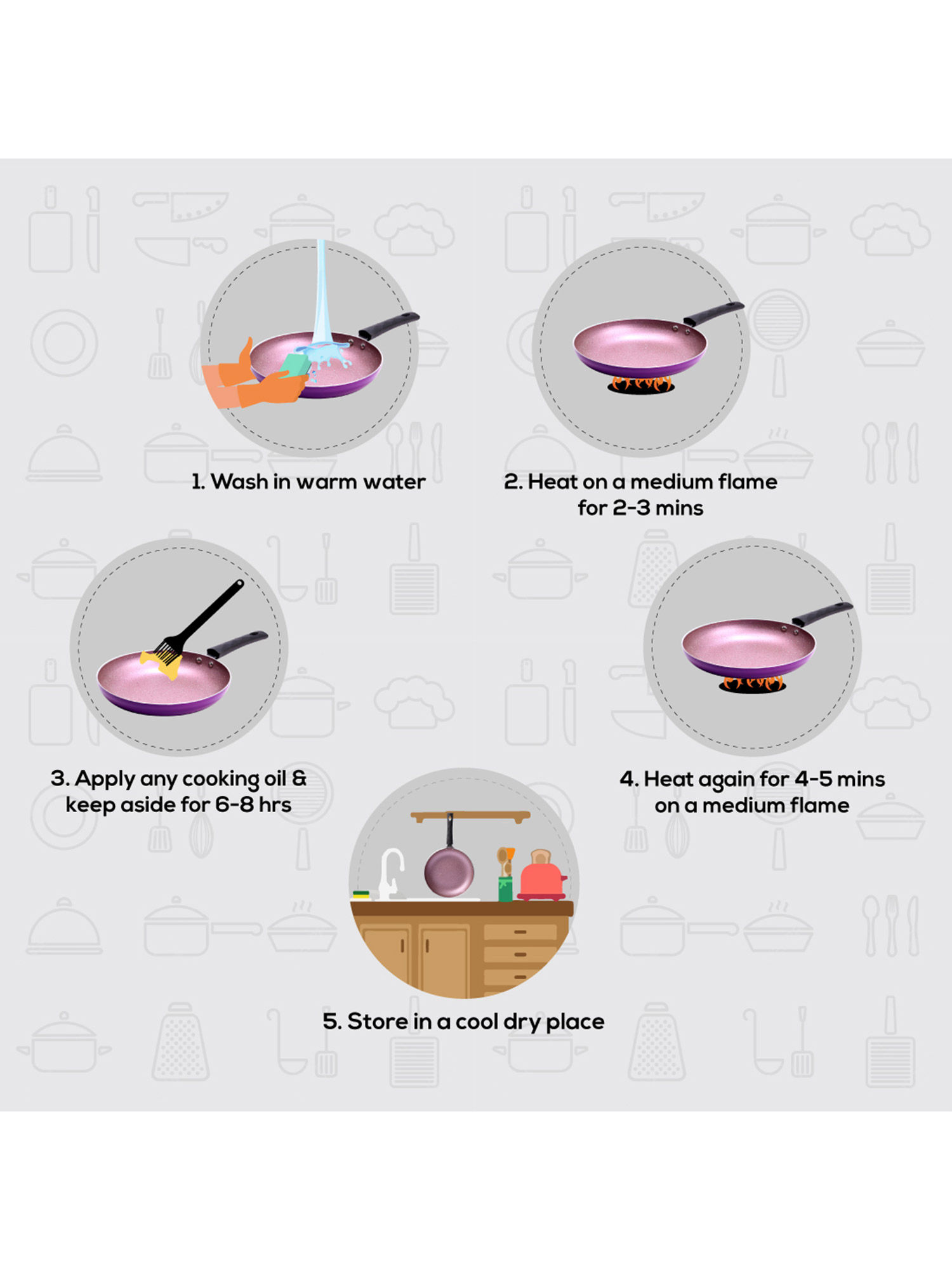 1. Wash in warm water

2. Heat on a medium flame for 2-3 mins

3. Apply any cooking oil & keep aside for 6-8 hrs

4. Heat again for 4-5 mins on a medium flame

5. Store in a cool dry place