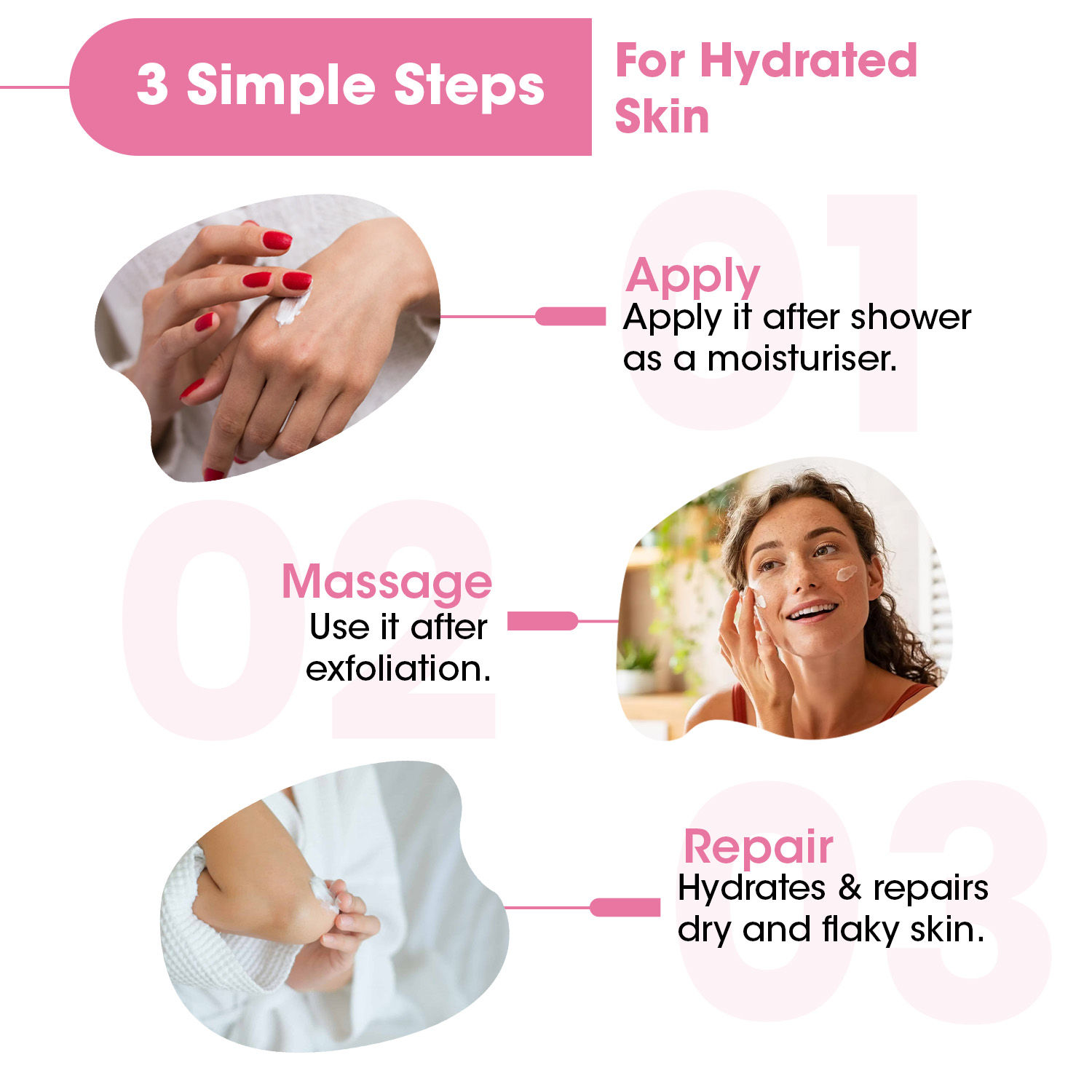 3 Simple Steps

For Hydrated Skin

01

Apply
Apply it after shower as a moisturiser.

02

Massage
Use it after exfoliation.

03

Repair
Hydrates & repairs dry and flaky skin.