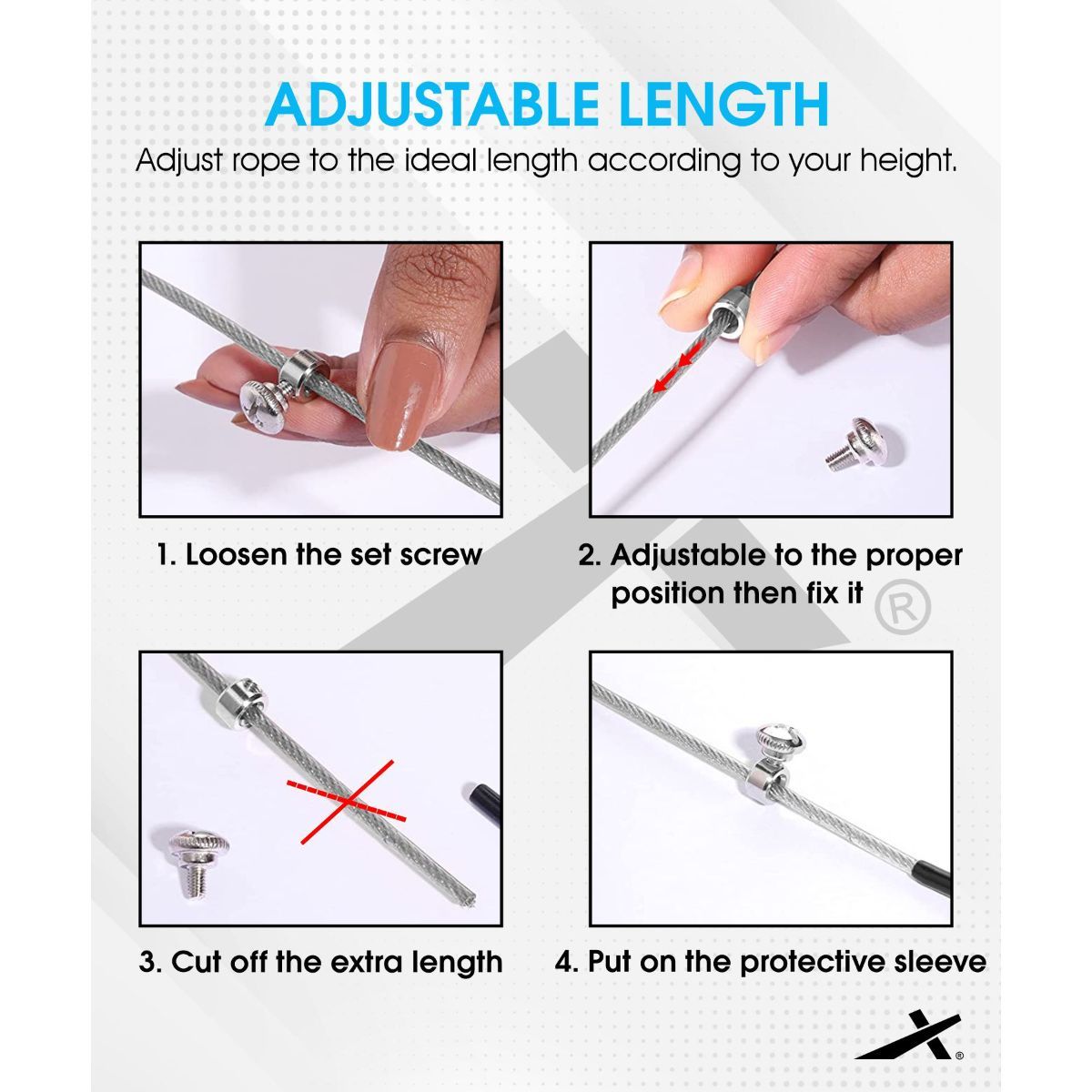 ADJUSTABLE LENGTH

Adjust rope to the ideal length according to your height.

1. Loosen the set screw

2. Adjustable to the proper position then fix it

®

3. Cut off the extra length

4. Put on the protective sleeve

®