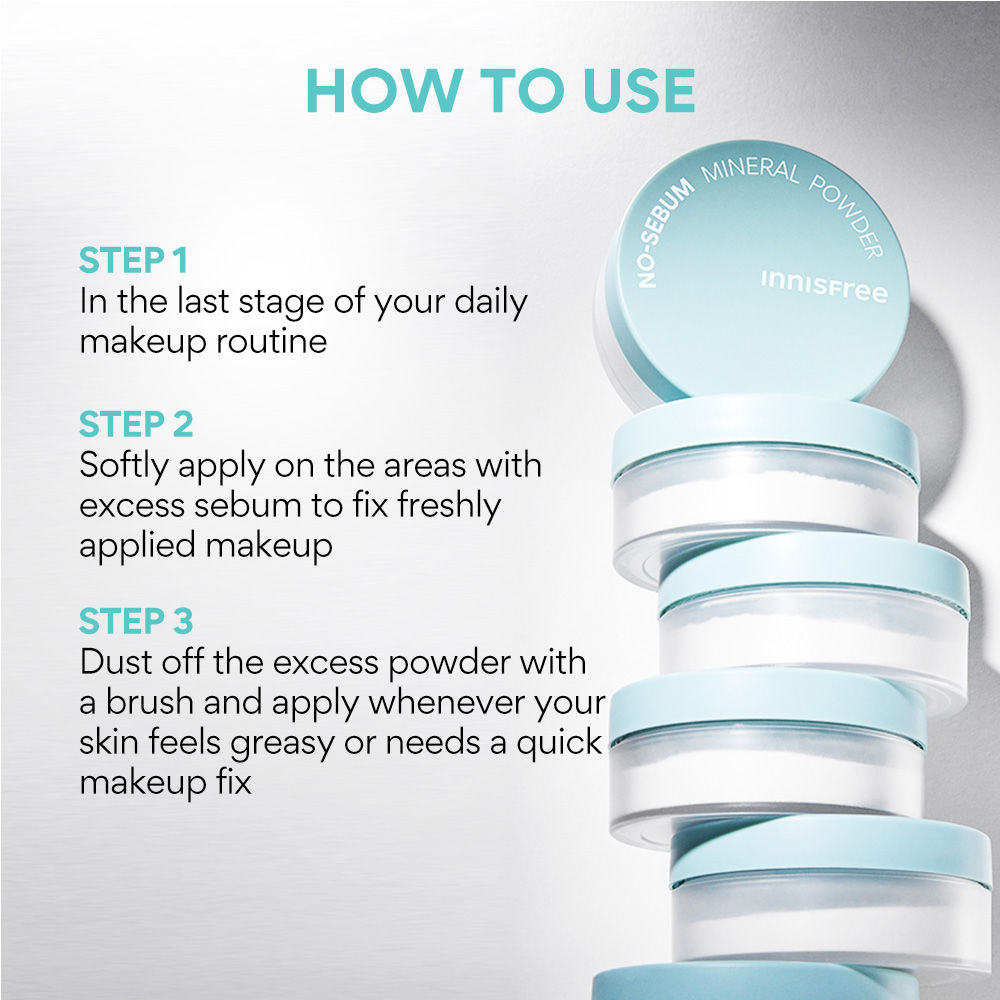 HOW TO USE

STEP 1
In the last stage of your daily makeup routine

STEP 2
Softly apply on the areas with excess sebum to fix freshly applied makeup

STEP 3
Dust off the excess powder with a brush and apply whenever your skin feels greasy or needs a quick makeup fix

NO-SEBUM MINERAL POWDER
innisfree