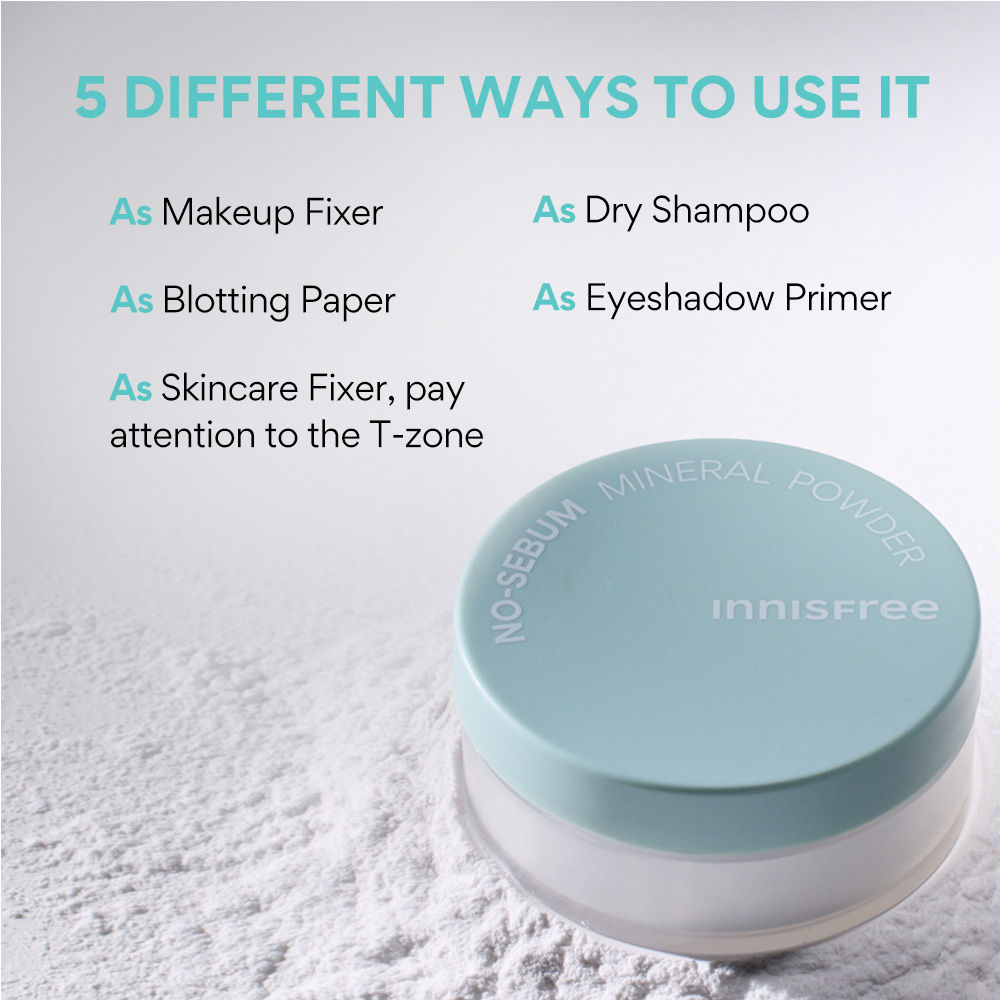 5 DIFFERENT WAYS TO USE IT

As Makeup Fixer

As Blotting Paper

As Skincare Fixer, pay attention to the T-zone

As Dry Shampoo

As Eyeshadow Primer

NO-SEBUM MINERAL POWDER

innisfree