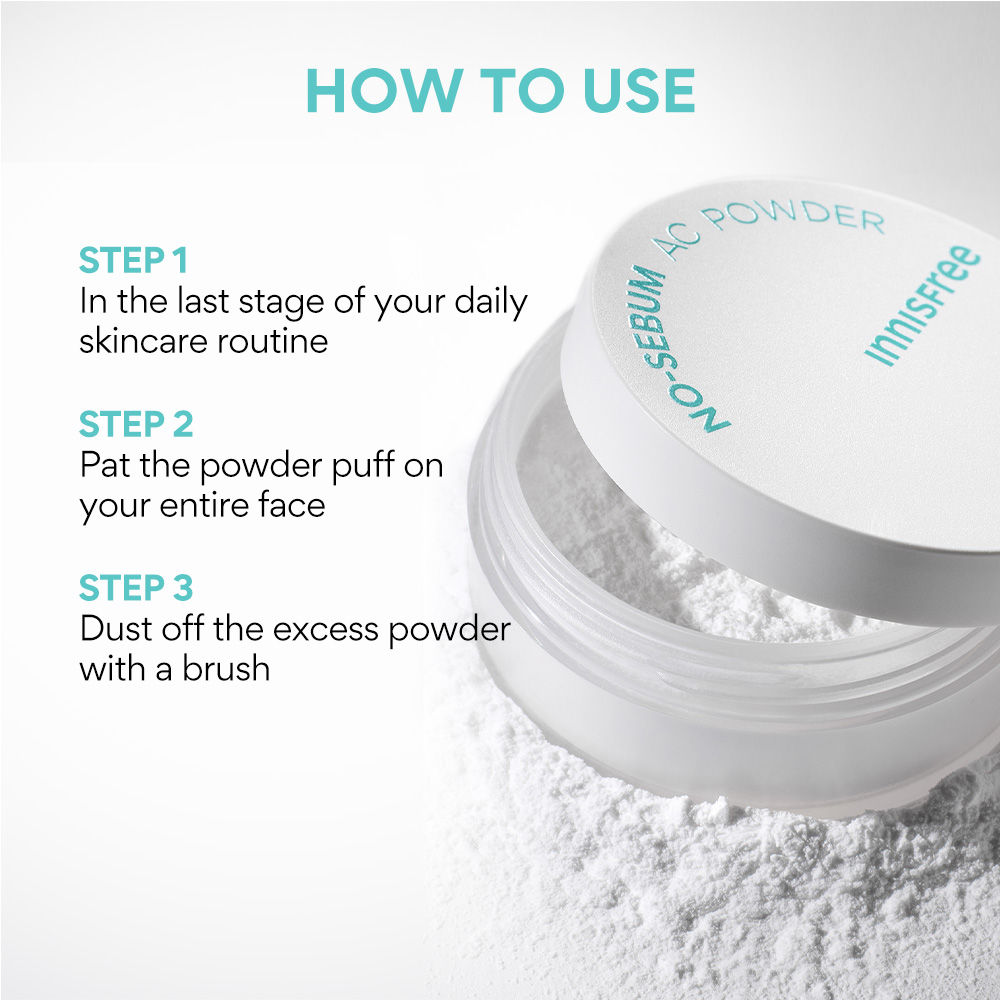 HOW TO USE

STEP 1
In the last stage of your daily skincare routine

STEP 2
Pat the powder puff on your entire face

STEP 3
Dust off the excess powder with a brush

NO-SEBUM AC POWDER

innisfree